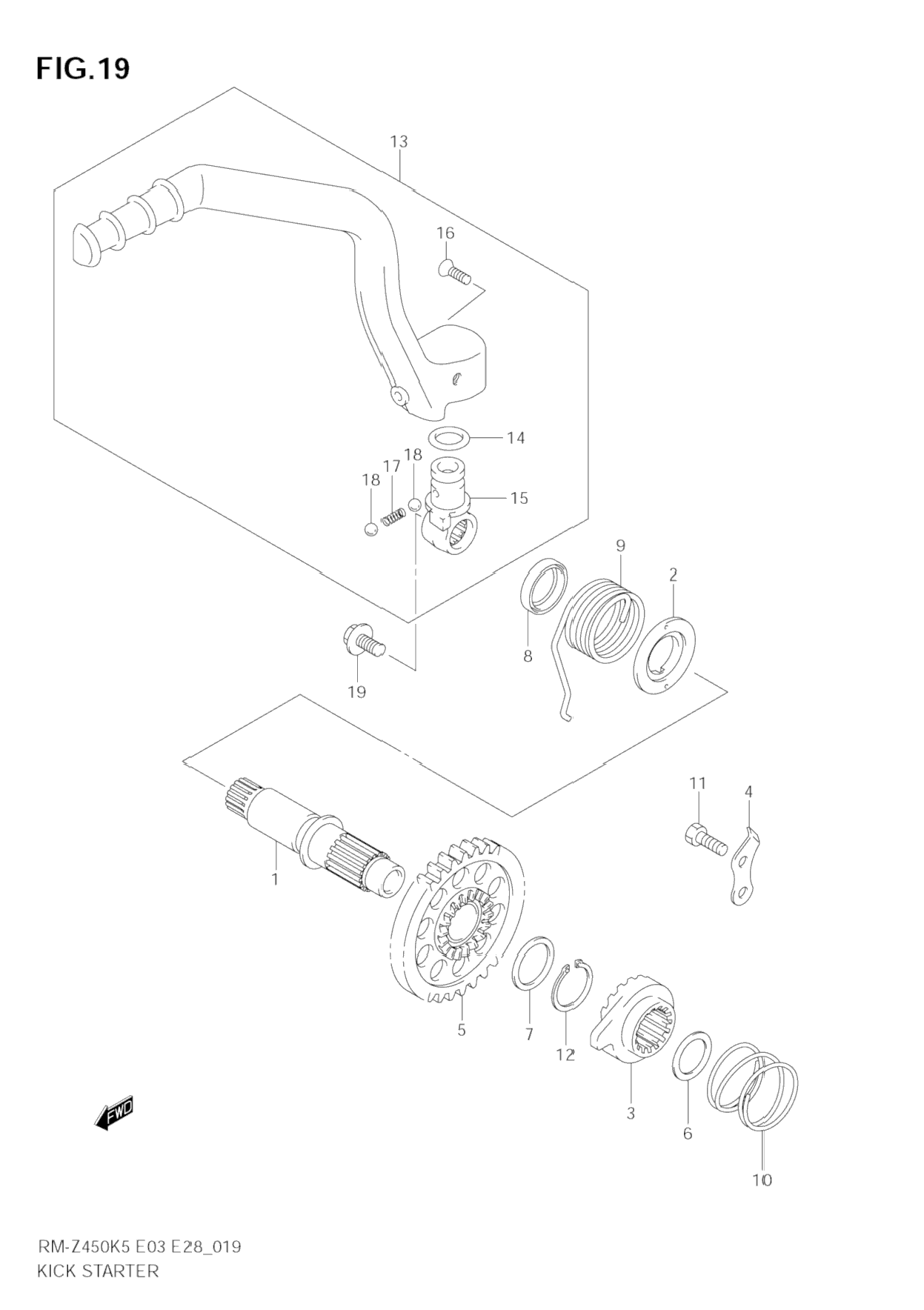 FIG.19

13

16

14

18

17

18

15

9

2

8

19

11

4

1

5

7

12

3

6

10

FWD

RM-Z450K5 E03 E28_019
KICK STARTER