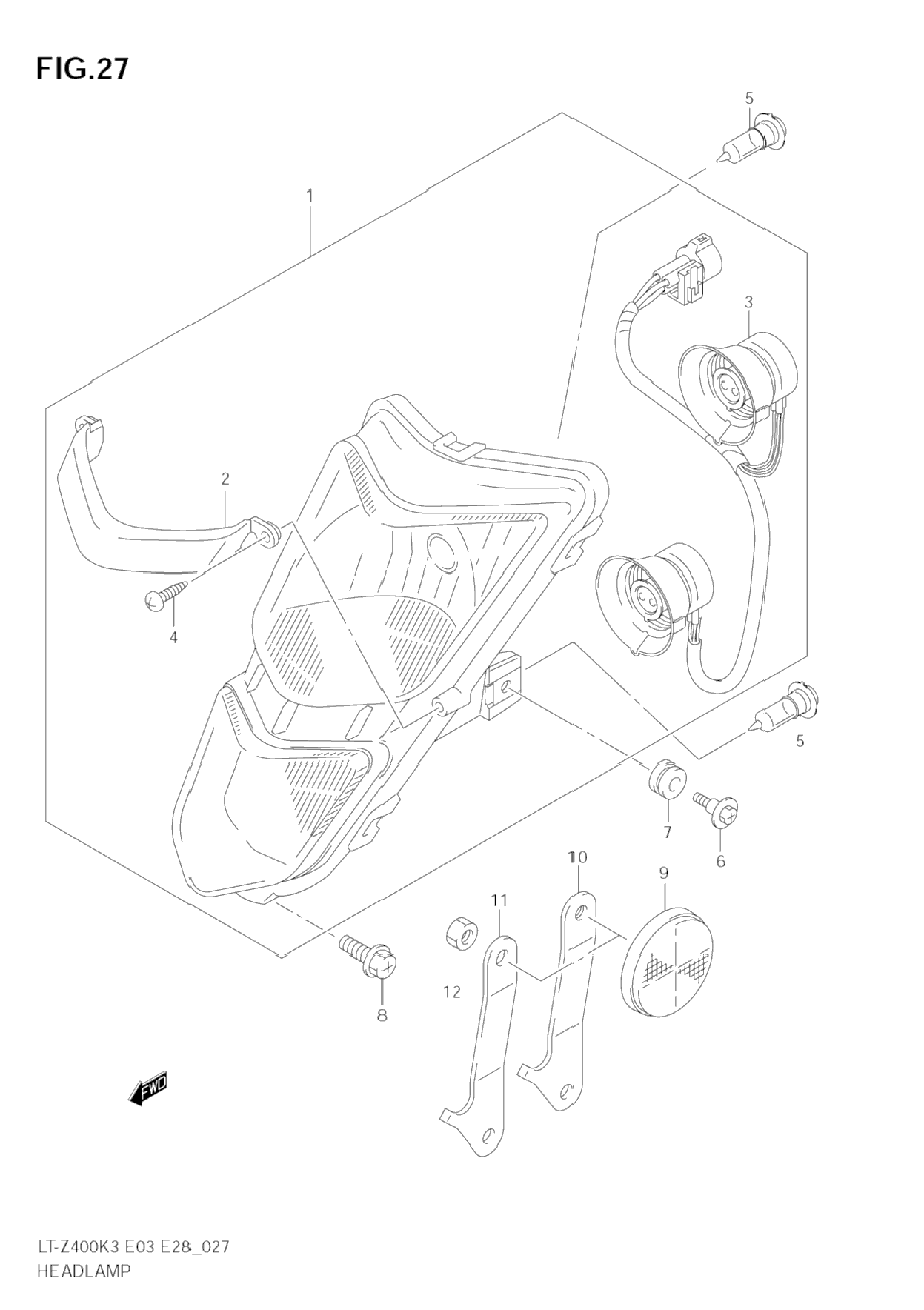 FIG.27

5

1

3

2

4

5

7

6

10

9

11

12

8

FWD

LT-Z400K3 E03 E28_027
HEADLAMP