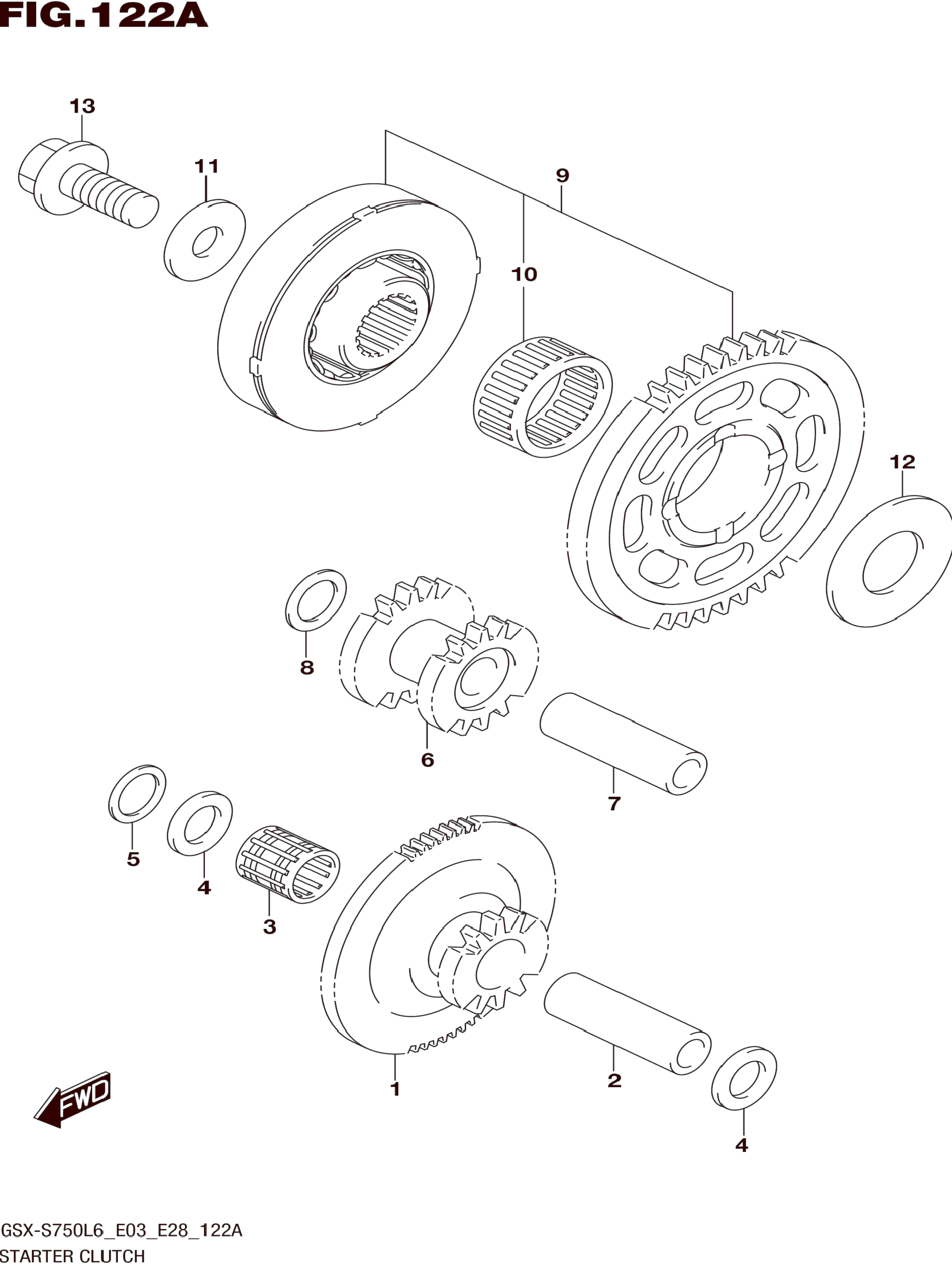 FIG.122A

13
11
9
10
12
8
6
7
5
4
3
1
2
4
FWD

GSX-S750L6_E03_E28_122A
STARTER CLUTCH