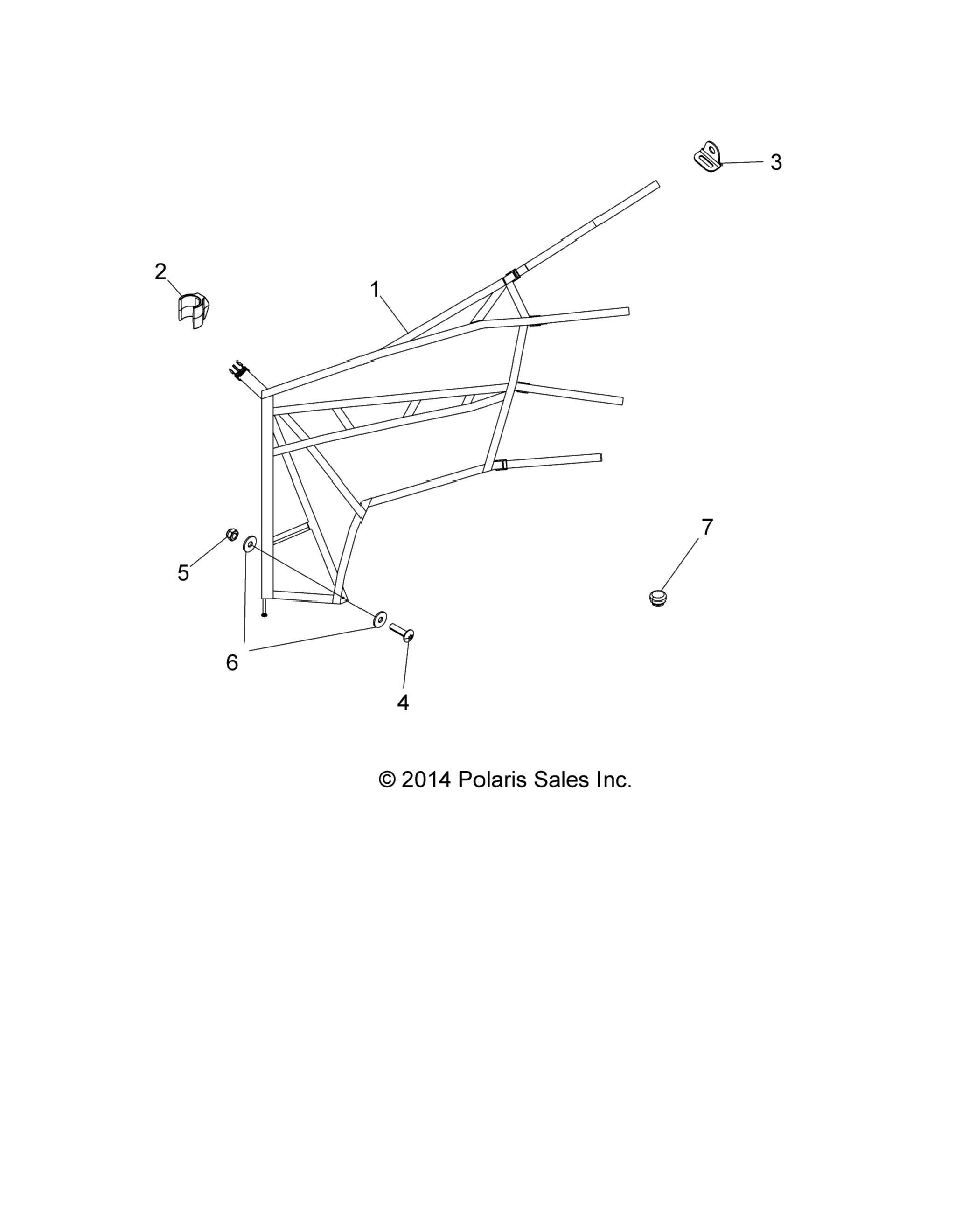 3

2

1

7

5

6

4

© 2014 Polaris Sales Inc.