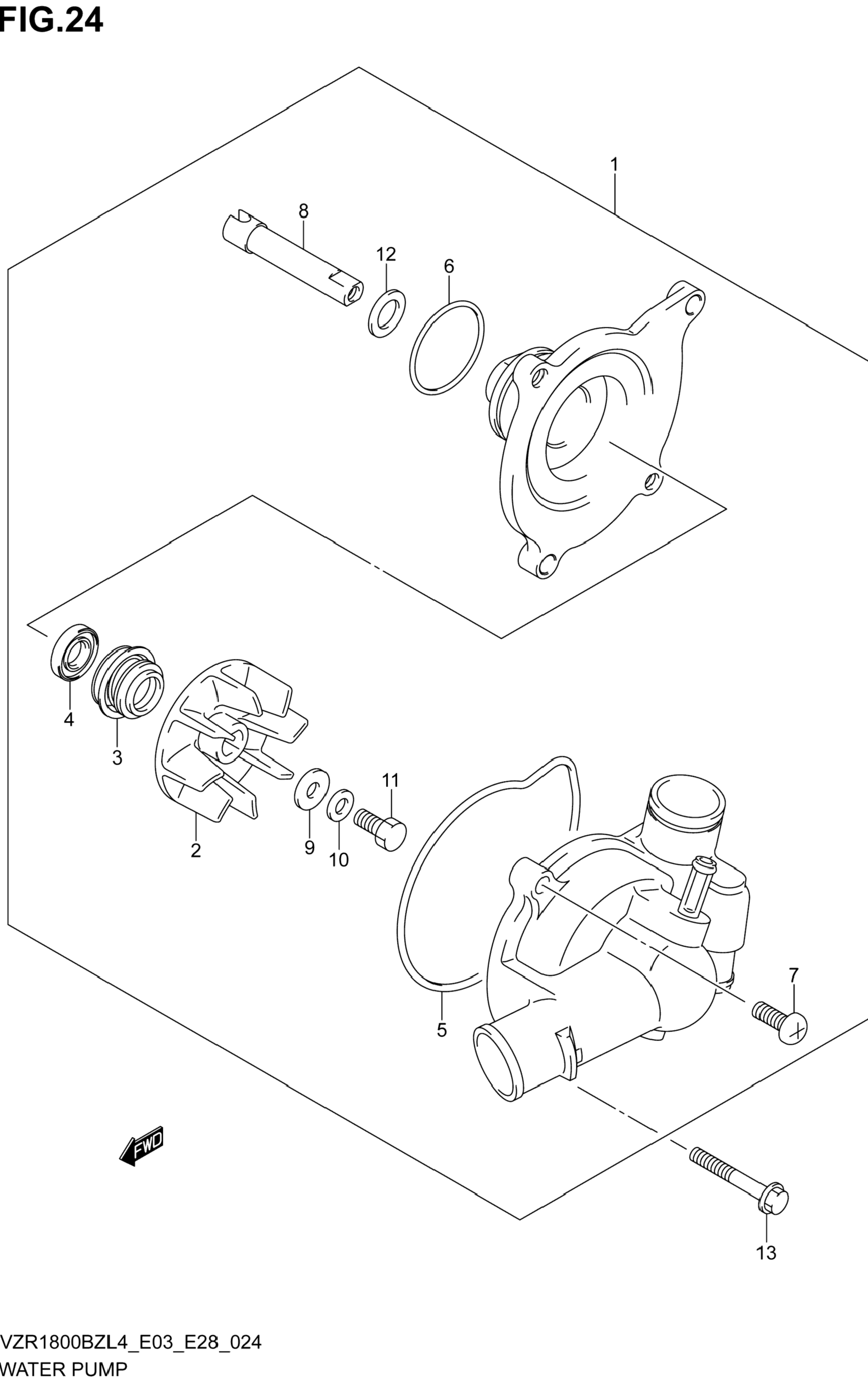 FIG.24

1

8

12

6

4

3

2

9

10

11

5

7

FWD

13

VZR1800BZL4_E03_E28_024
WATER PUMP