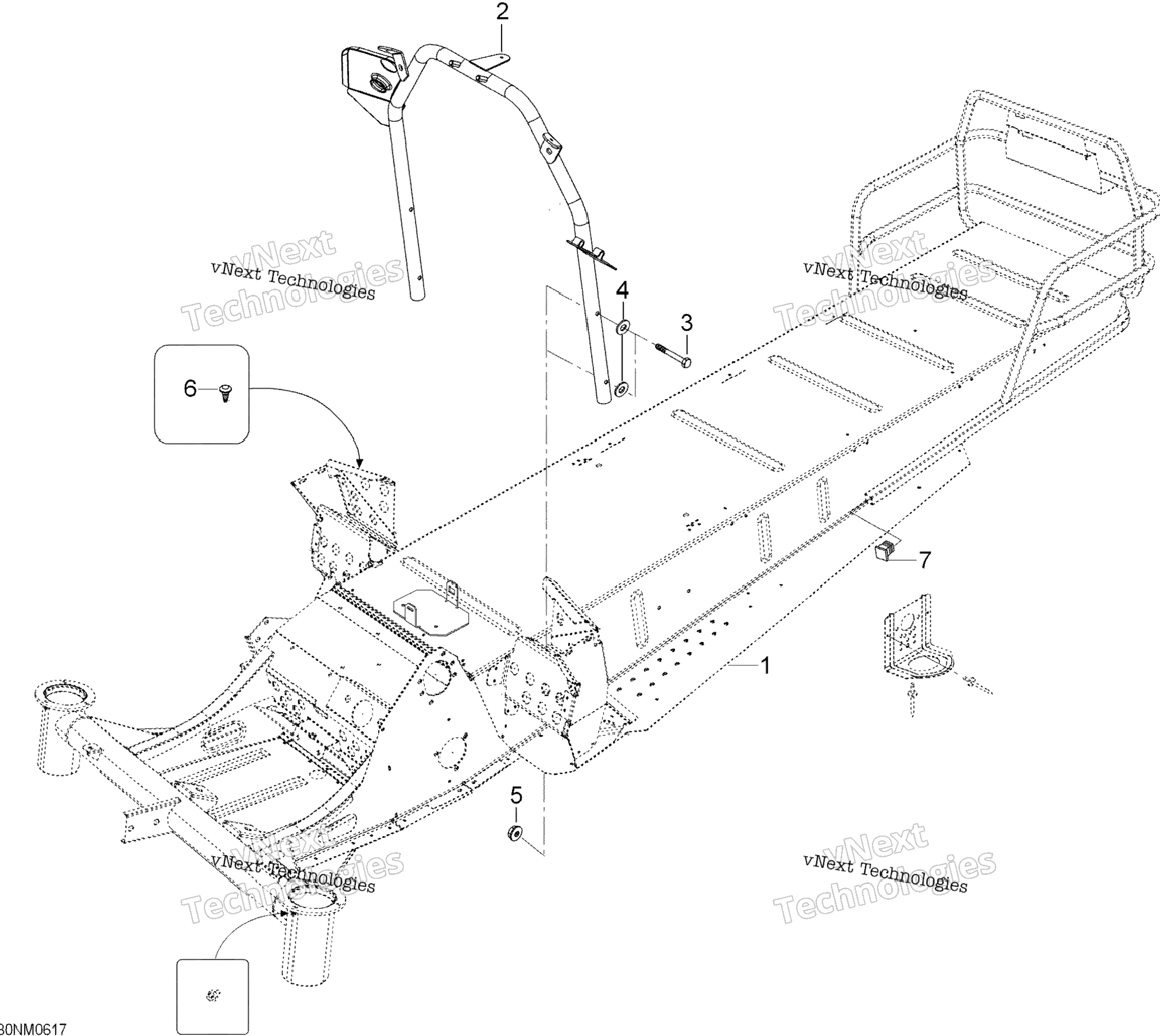 2

vNext Technologies
vNext Technologies

vNext Technologies
vNext Technologies

4

3

6

7

1

5

vNext Technologies
vNext Technologies

vNext Technologies
vNext Technologies

30NM0617