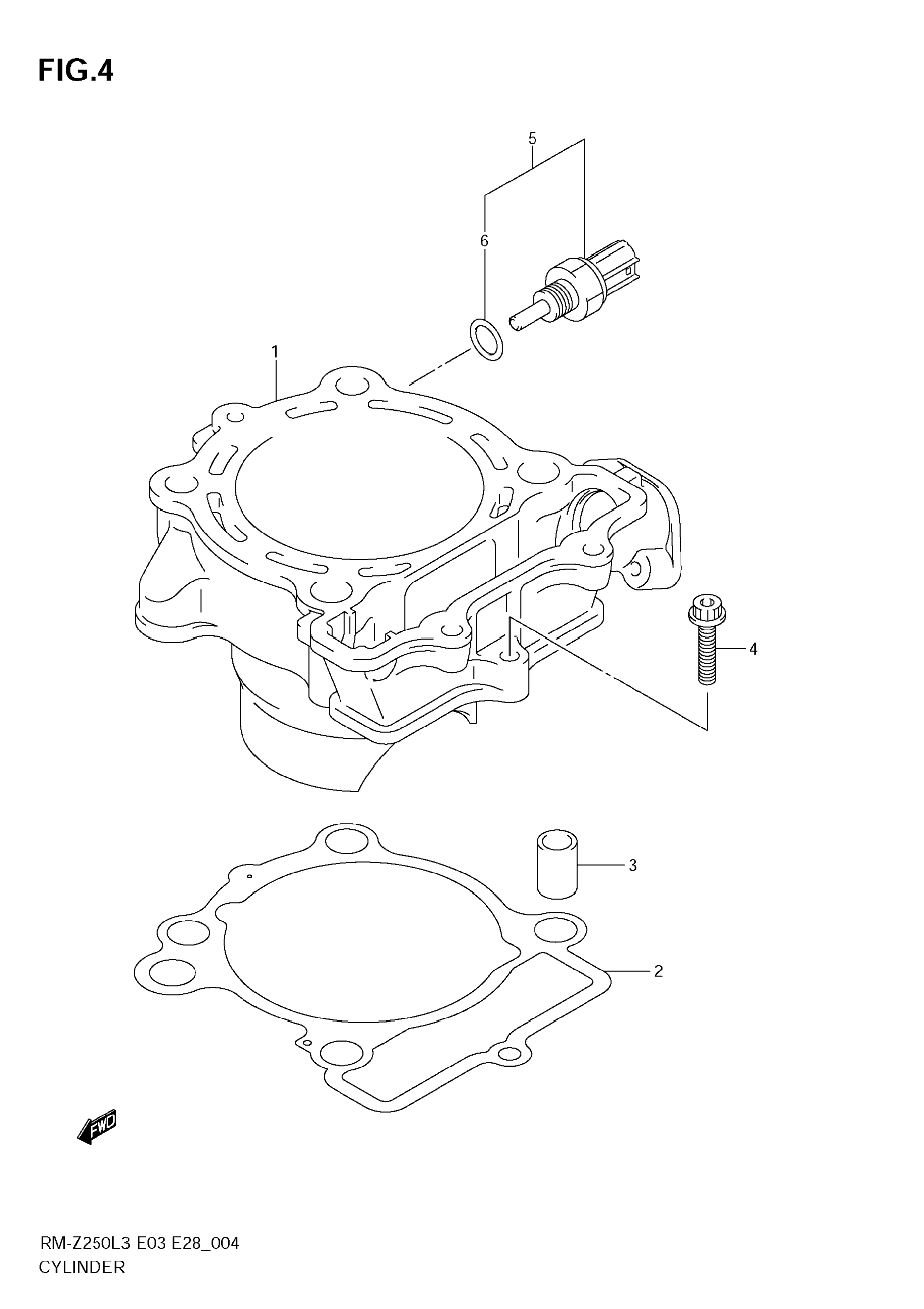 FIG.4

5

6

1

4

3

2

FWD

RM-Z250L3 E03 E28_004
CYLINDER