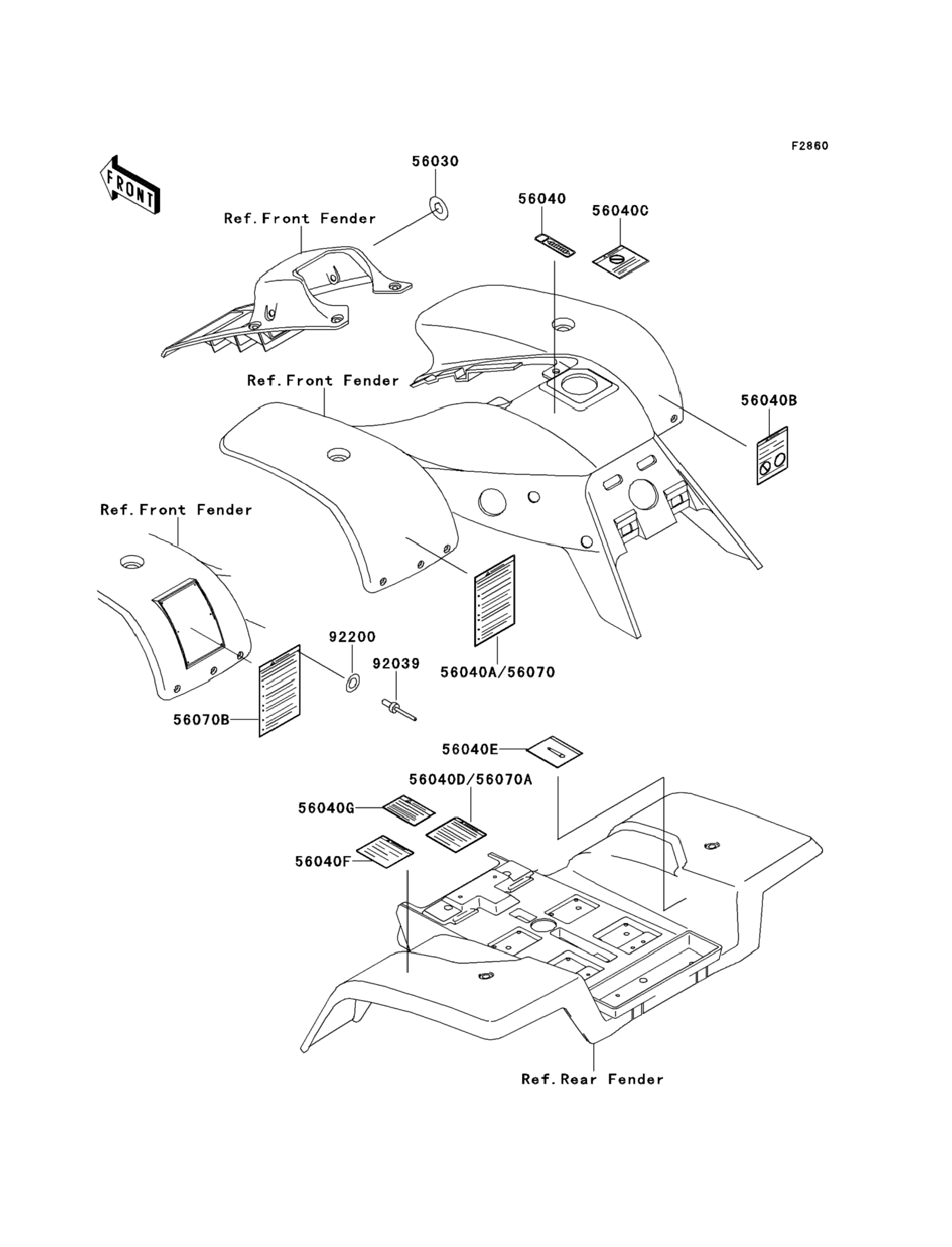 F2860

FRONT

56030

Ref.Front Fender

56040

56040C

Ref.Front Fender

56040B

Ref.Front Fender

92200

92039

56040A/56070

56070B

56040E

56040D/56070A

56040G

56040F

Ref.Rear Fender