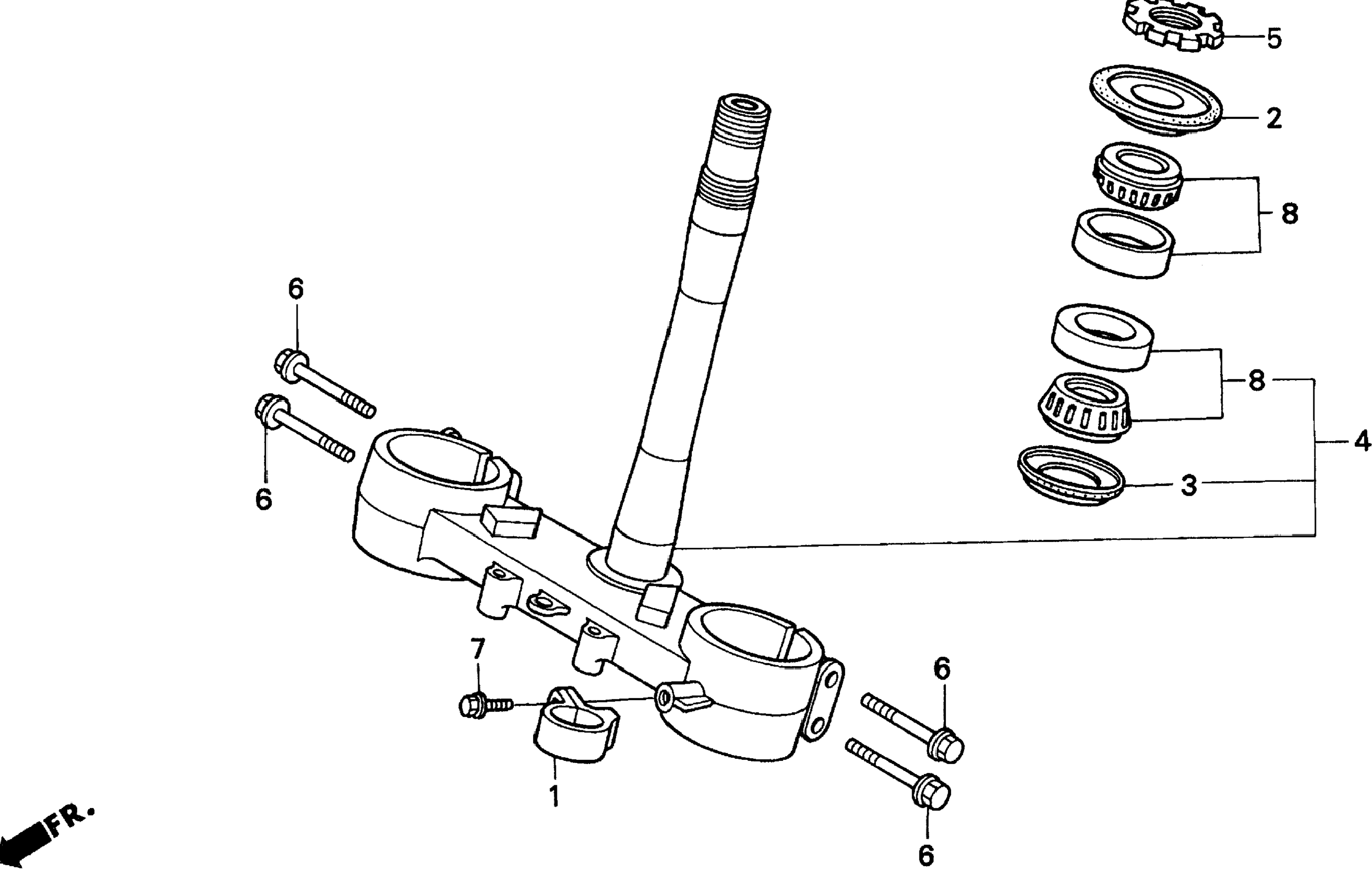 5
2
8
6
6
8
4
3
7
6
1
6
FR.