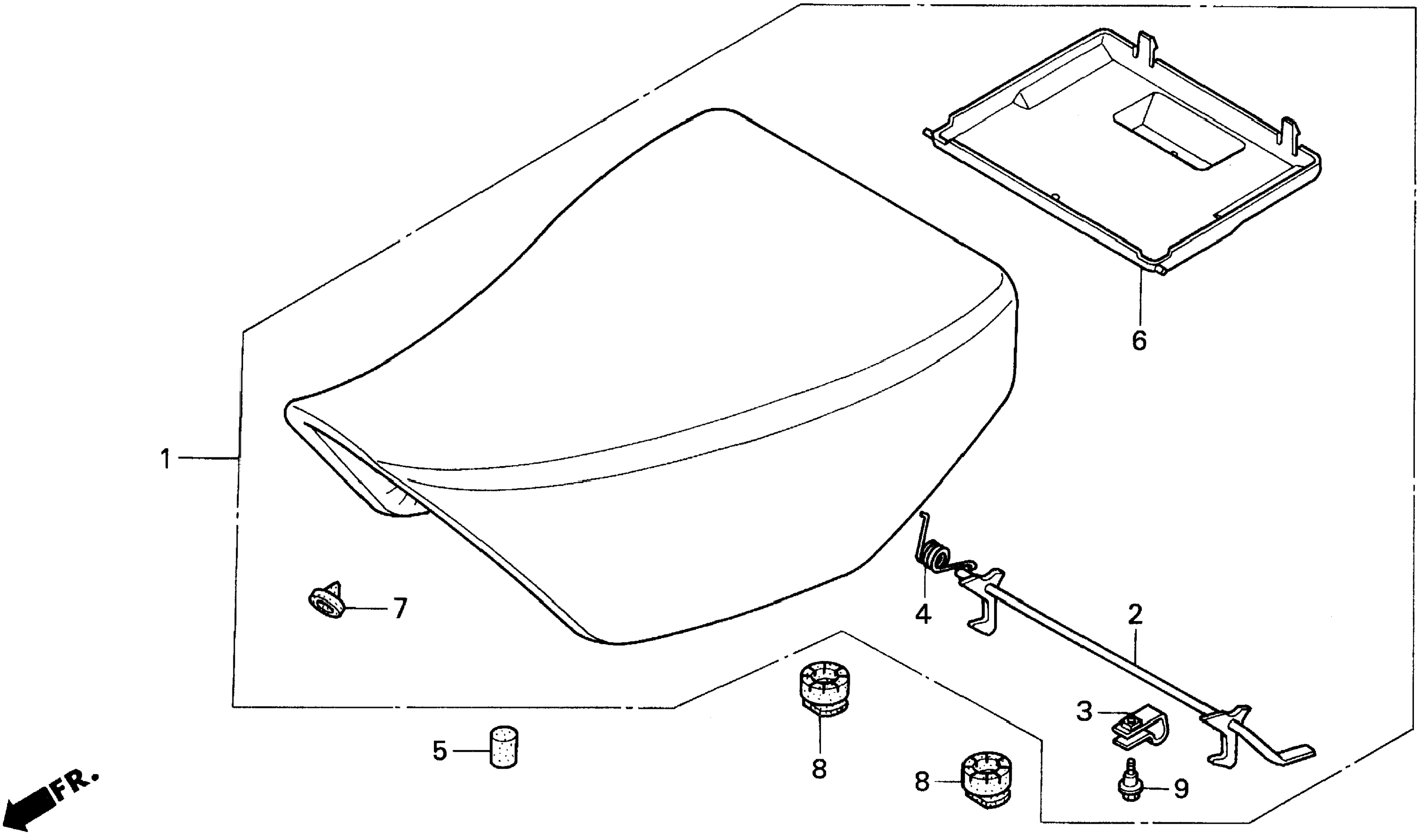 6
1
7
4
2
3
5
8
8
9
FR.