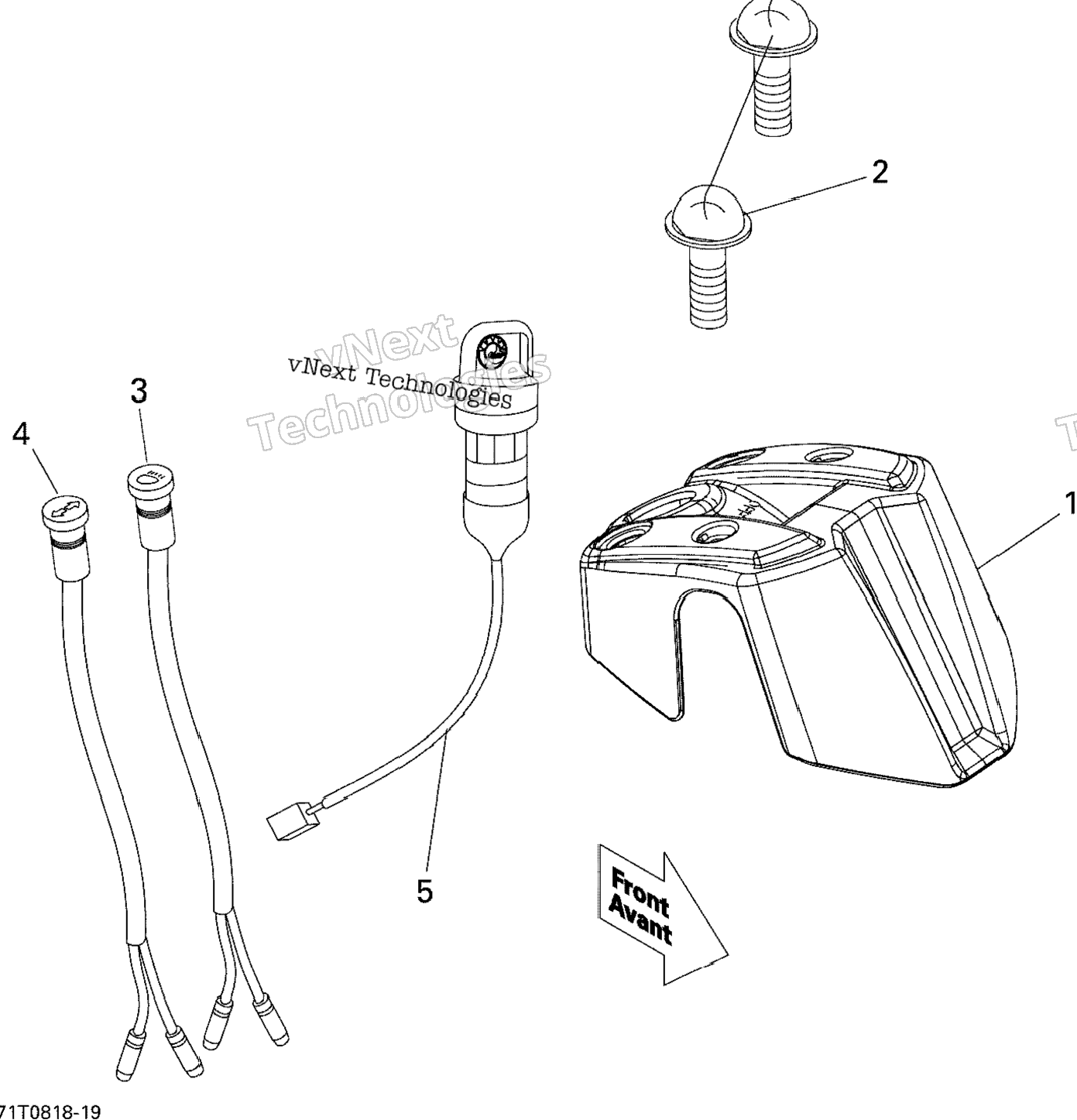 2

vNext Technologies

vNext Technologies

3

4

1

5

Front
Avant

71T0818-19