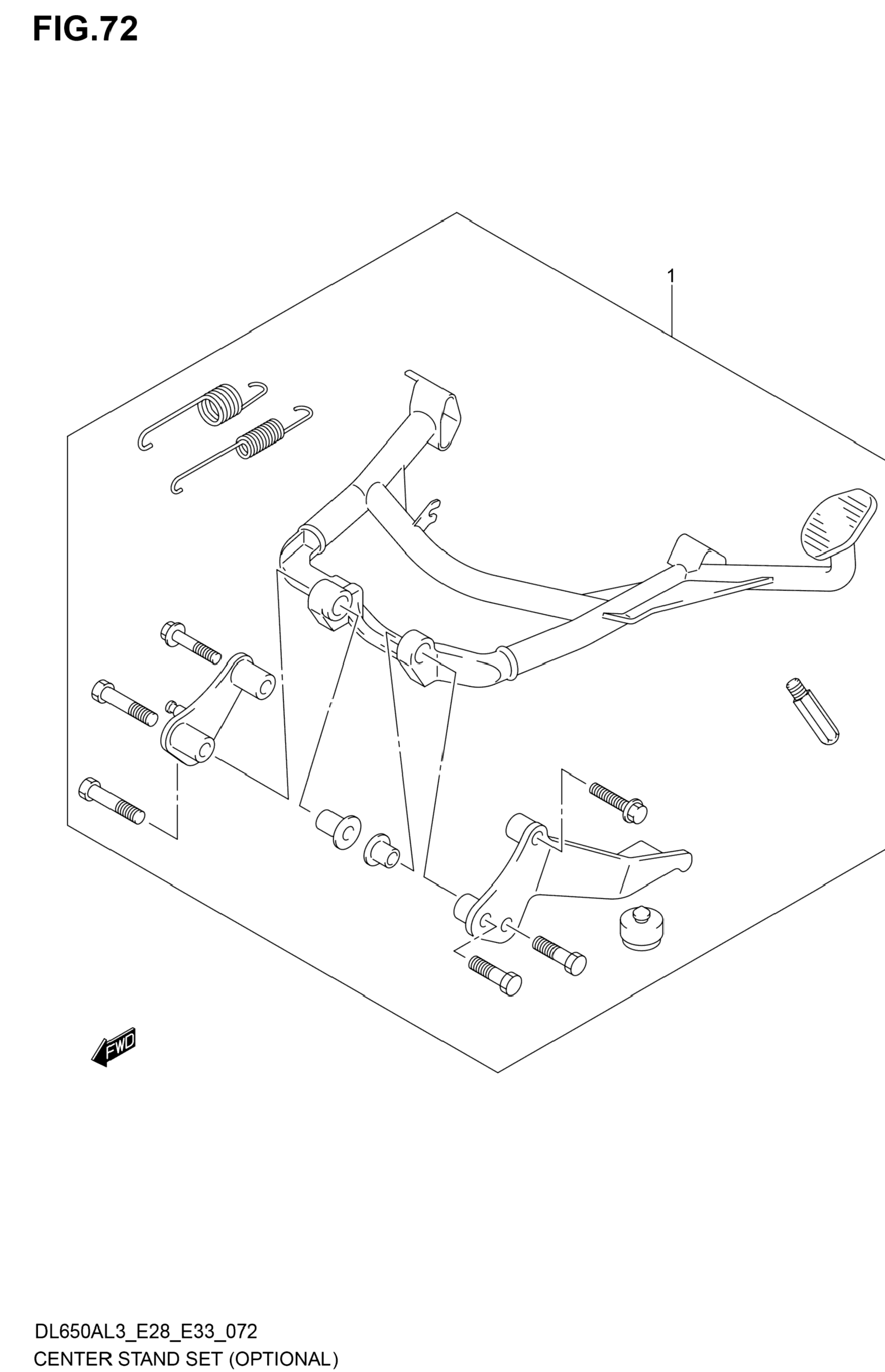 FIG.72

1

FWD

DL650AL3_E28_E33_072
CENTER STAND SET (OPTIONAL)