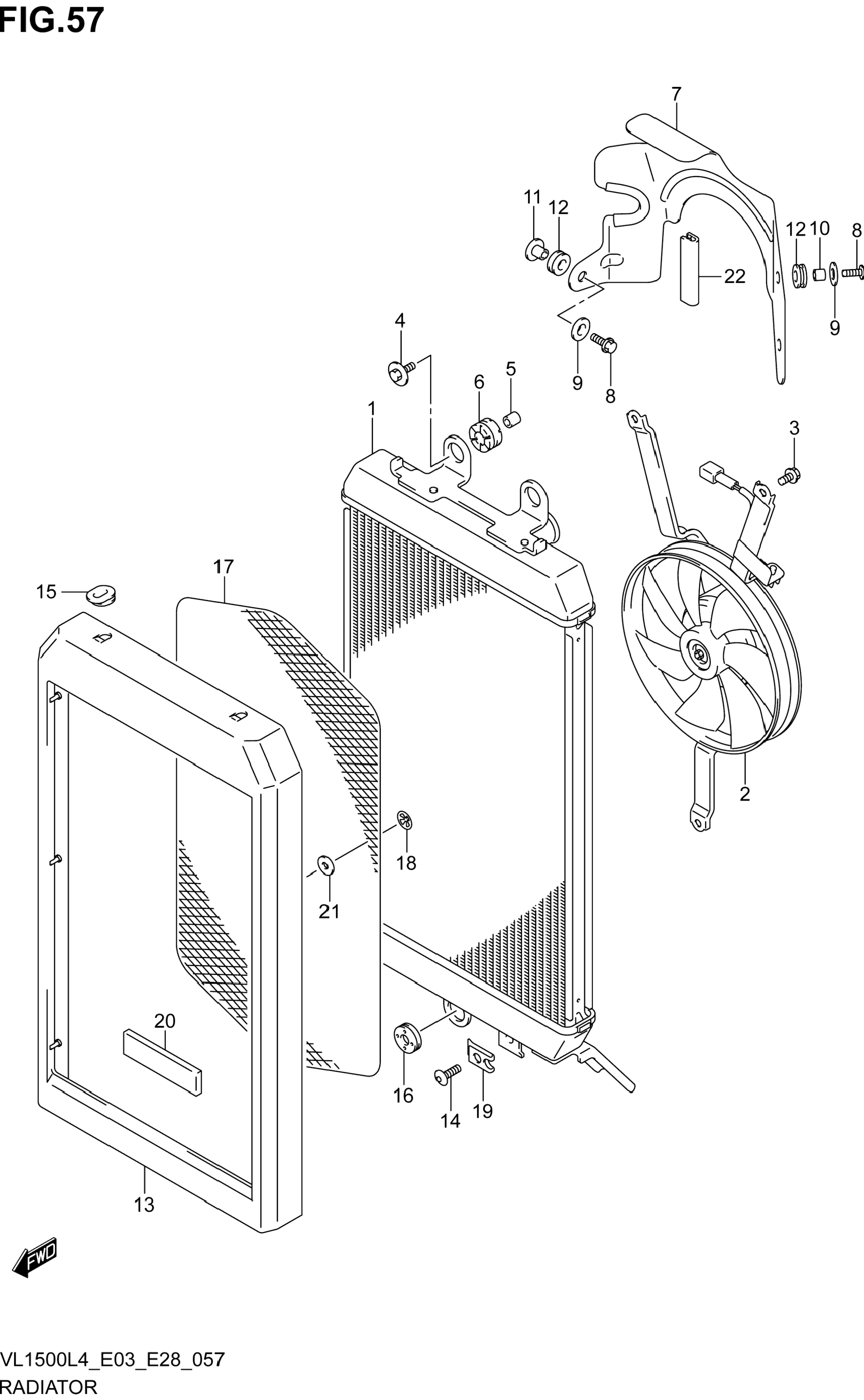 FIG.57

7

11 12

12 10 8

22

9

4

9 8

6 5

1

3

17

15

2

18

21

20

16

14 19

13

FWD

VL1500L4_E03_E28_057
RADIATOR