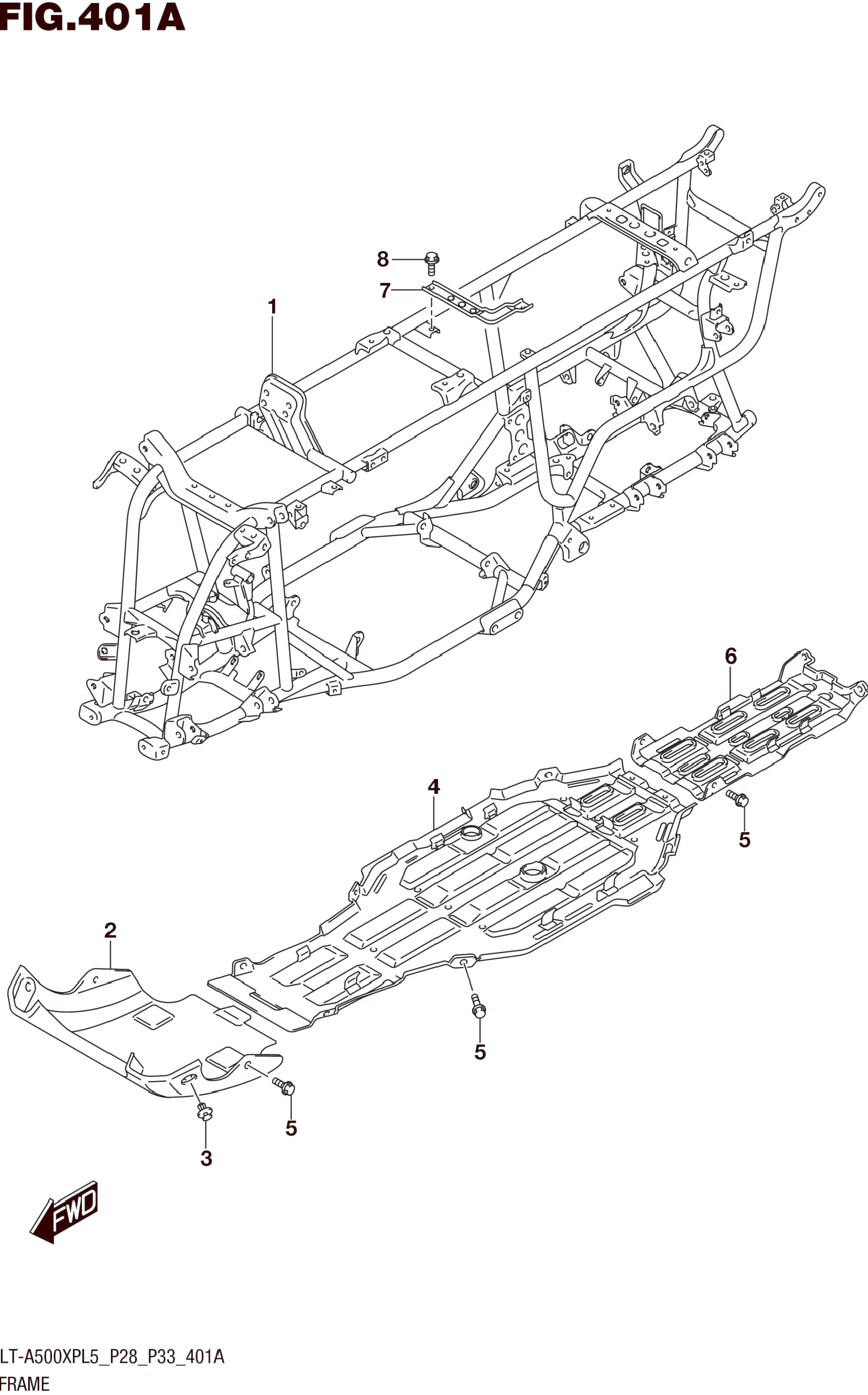 FIG.401A

8
7
1
6
4
5
2
5
5
3
FWD

LT-A500XPL5_P28_P33_401A
FRAME