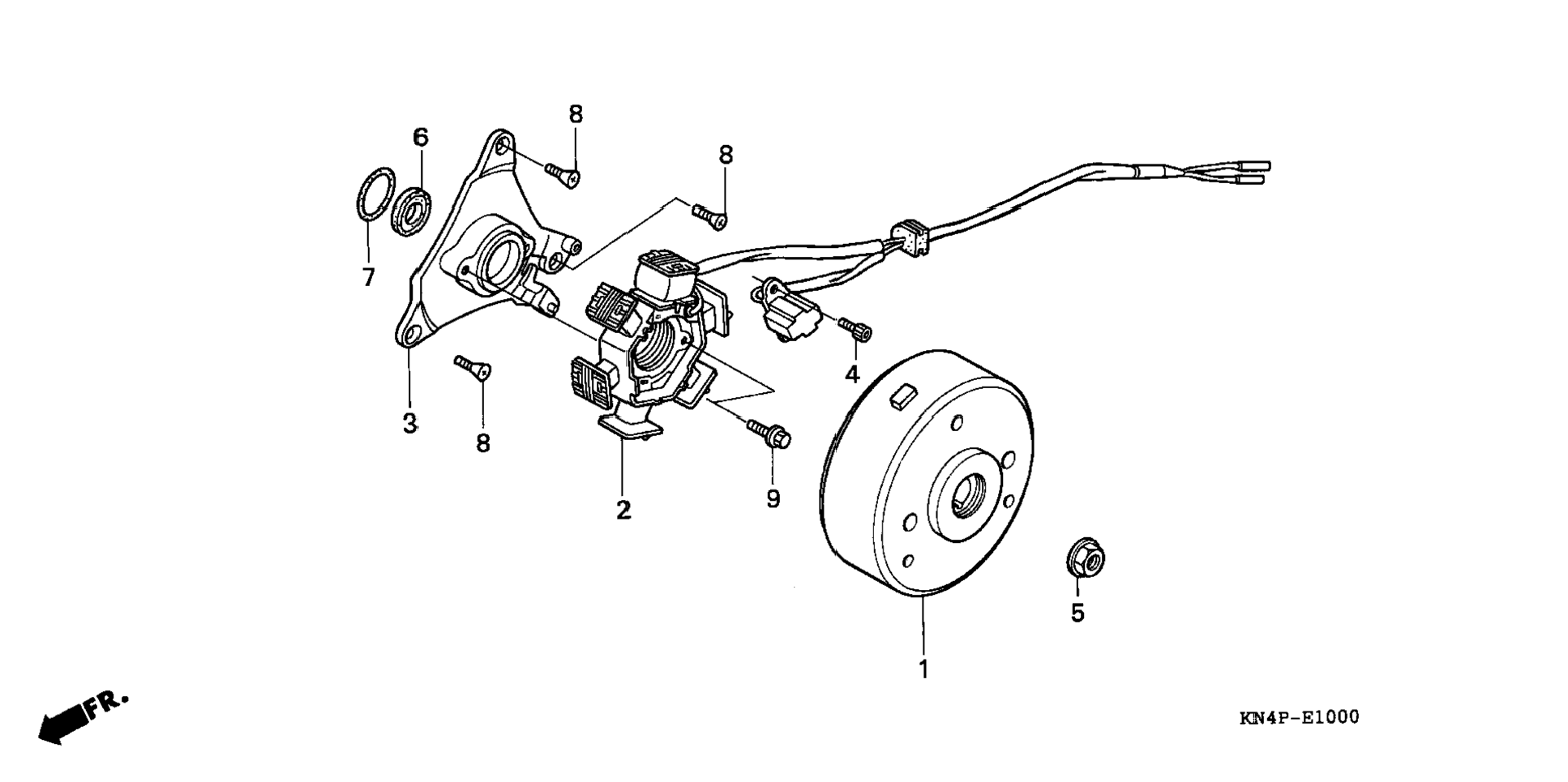 8
6
8
7
4
3
8
2
9
5
1
FR.
KN4P-E1000