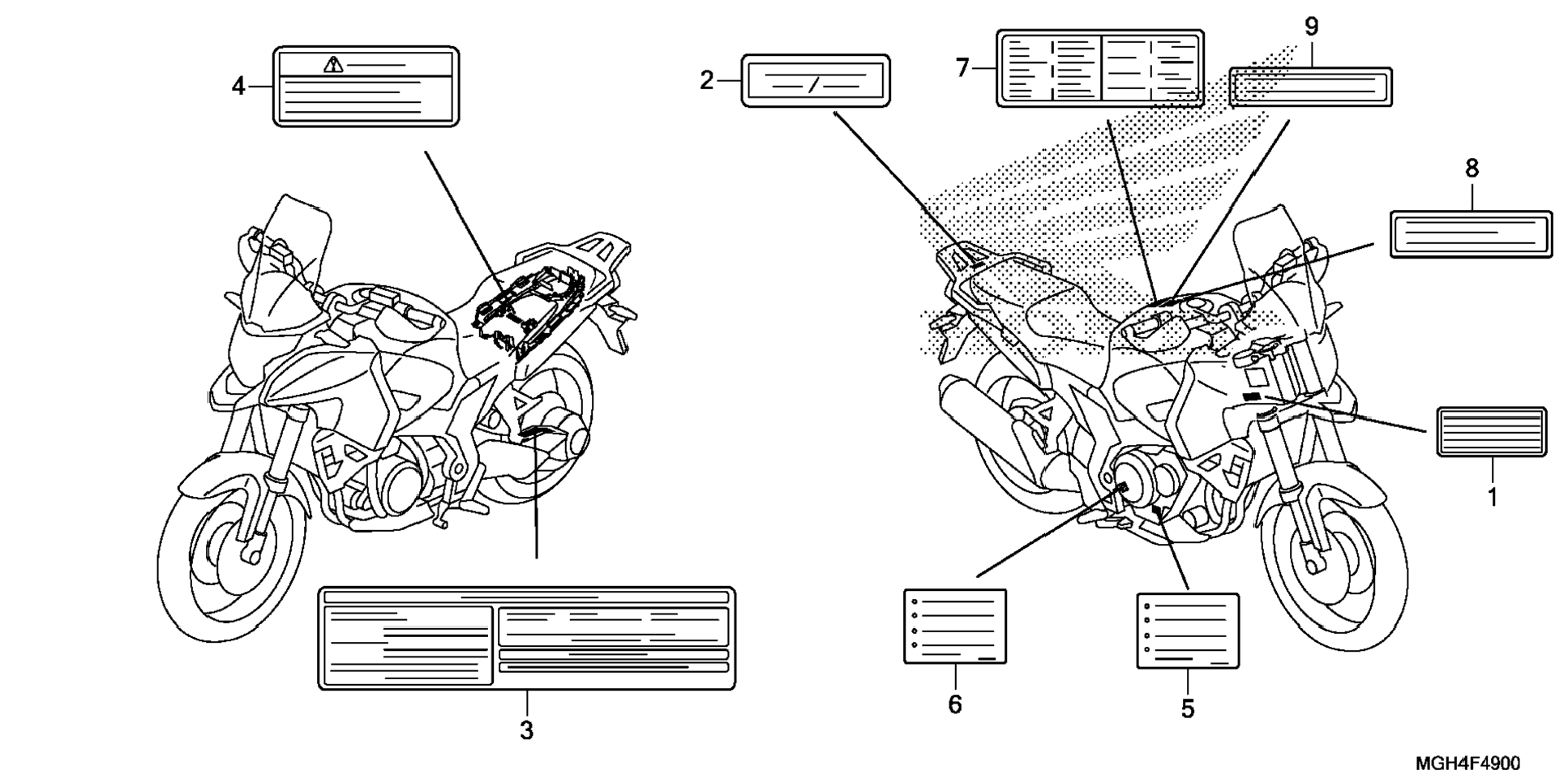 4

2

7

9

8

1

3

6

5

MGH4F4900