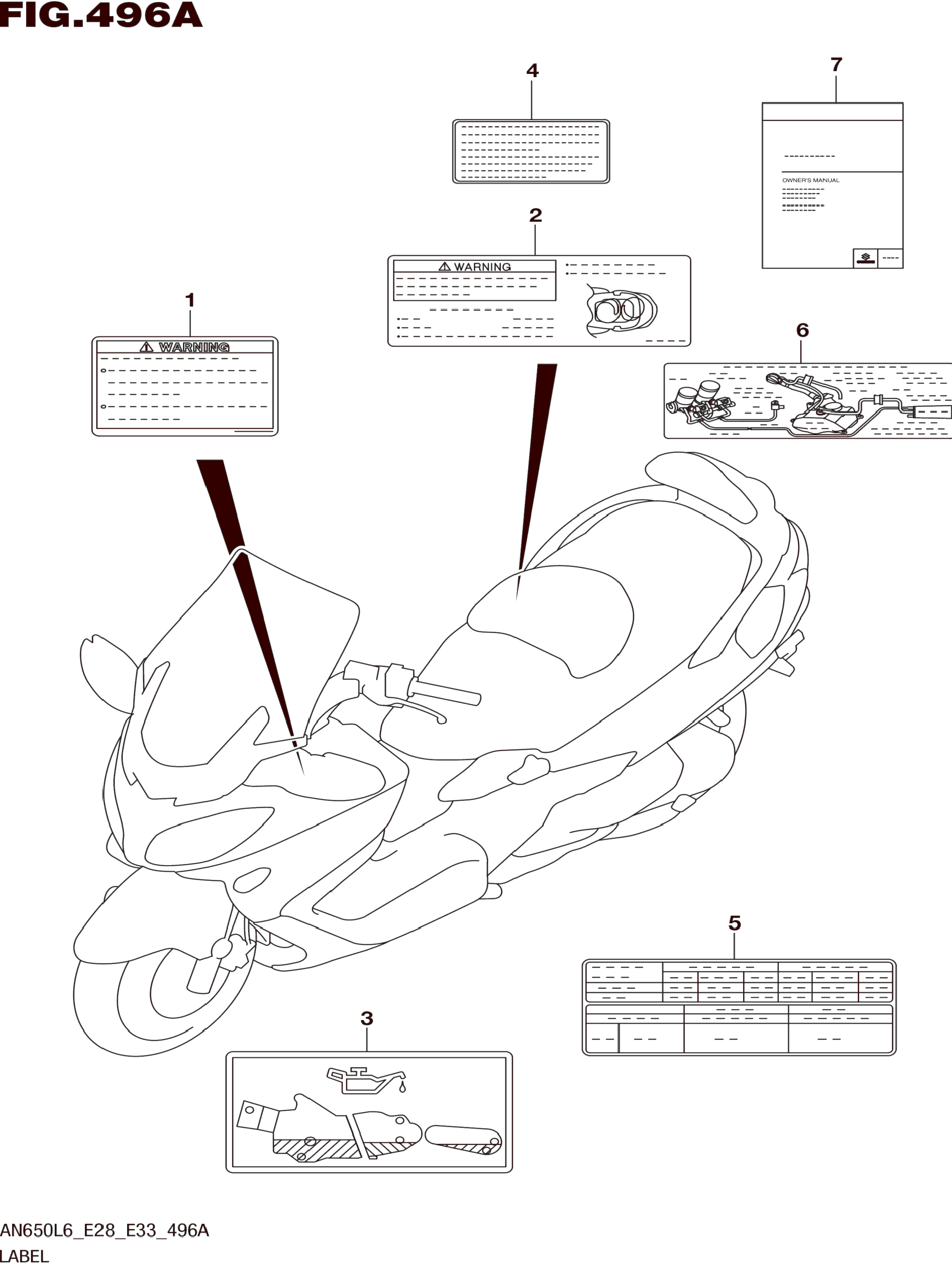 FIG.496A

4

7

OWNER'S MANUAL

2

WARNING

1

WARNING

6

5

3

AN650L6_E28_E33_496A
LABEL