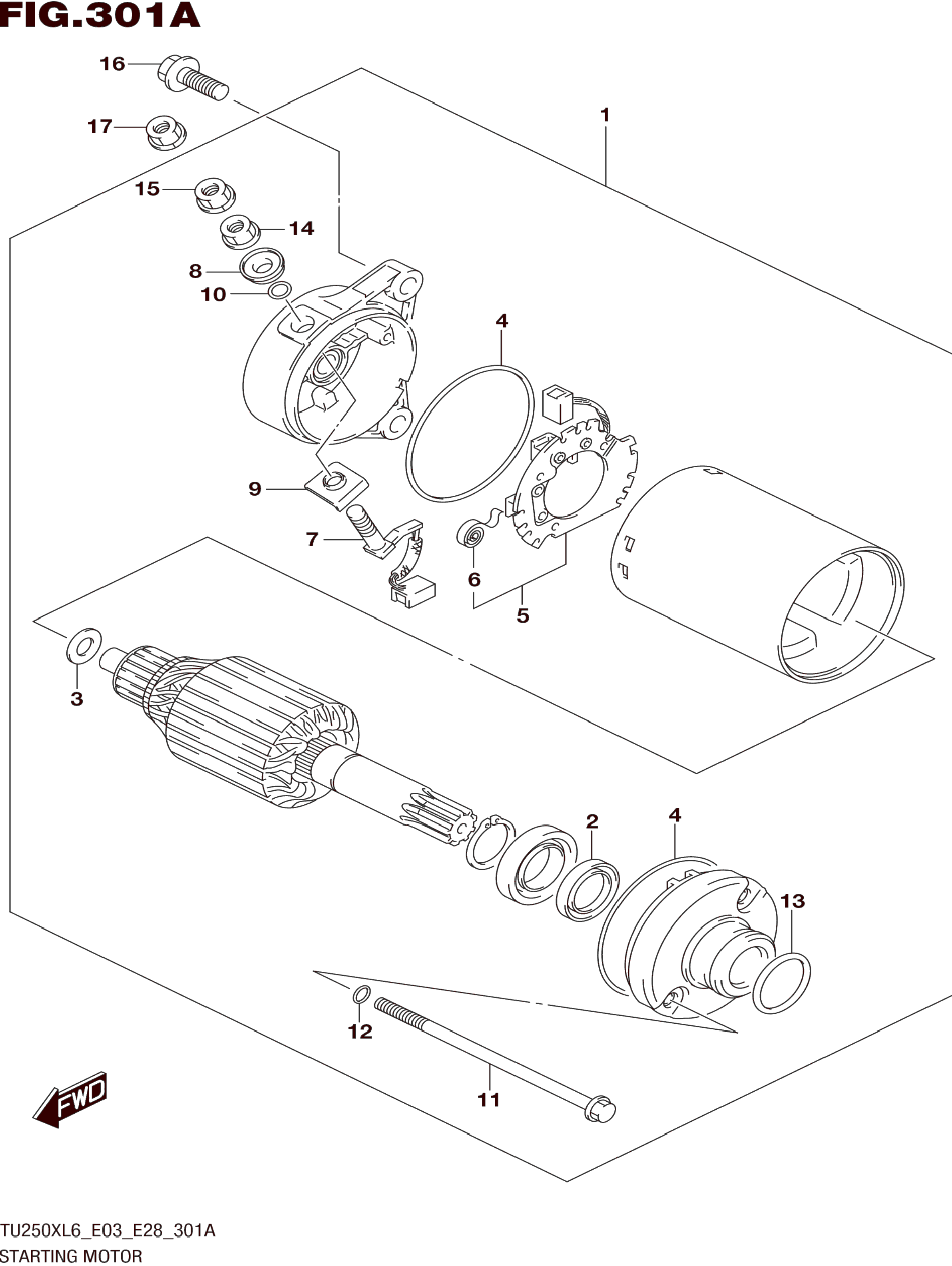 FIG.301A

16
17
1
15
14
8
10
4
9
7
6
5
3
2
4
13
12
11
FWD

TU250XL6_E03_E28_301A
STARTING MOTOR