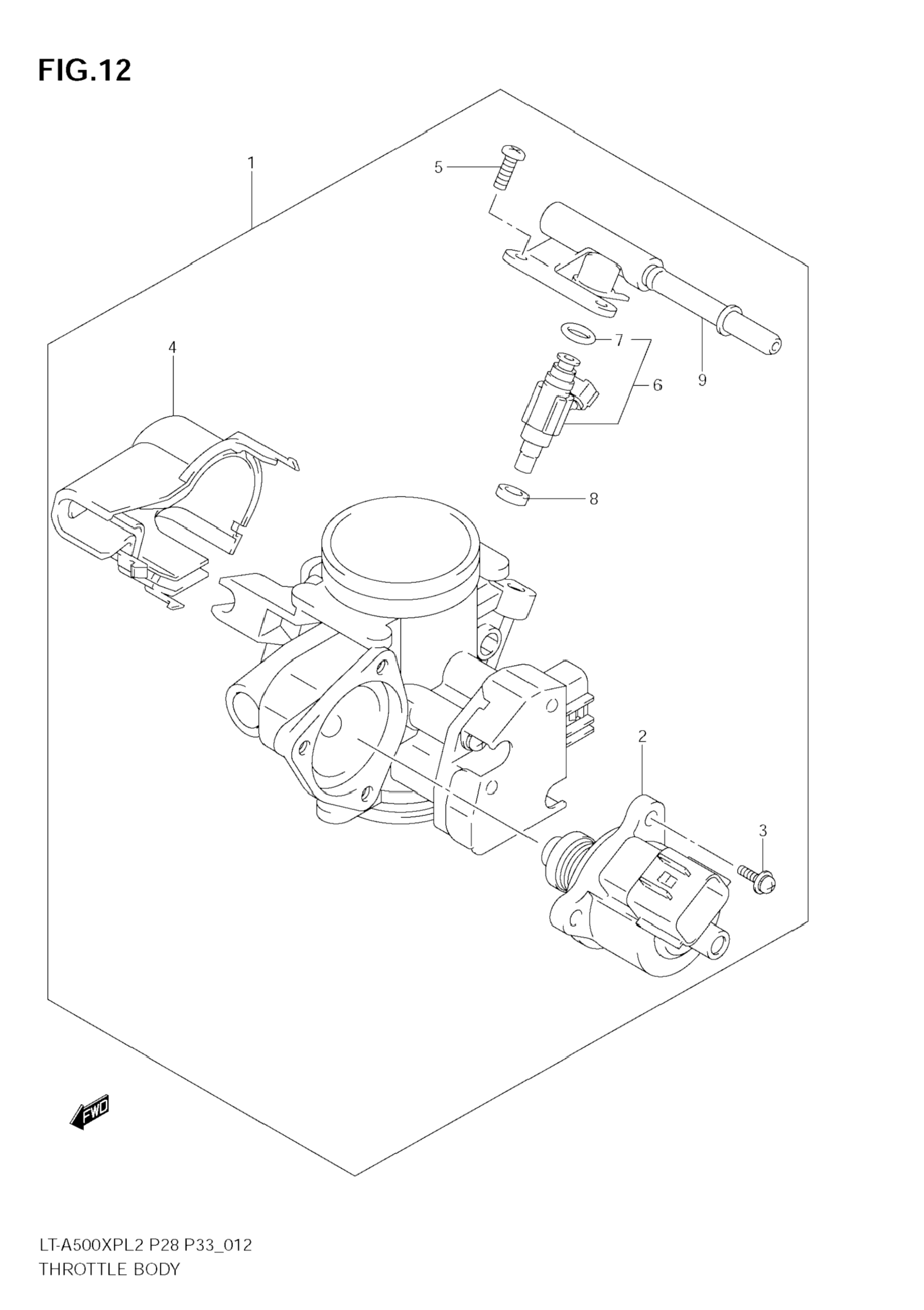 FIG.12

1

5

4

7

6

9

8

2

3

FWD

LT-A500XPL2 P28 P33_012
THROTTLE BODY