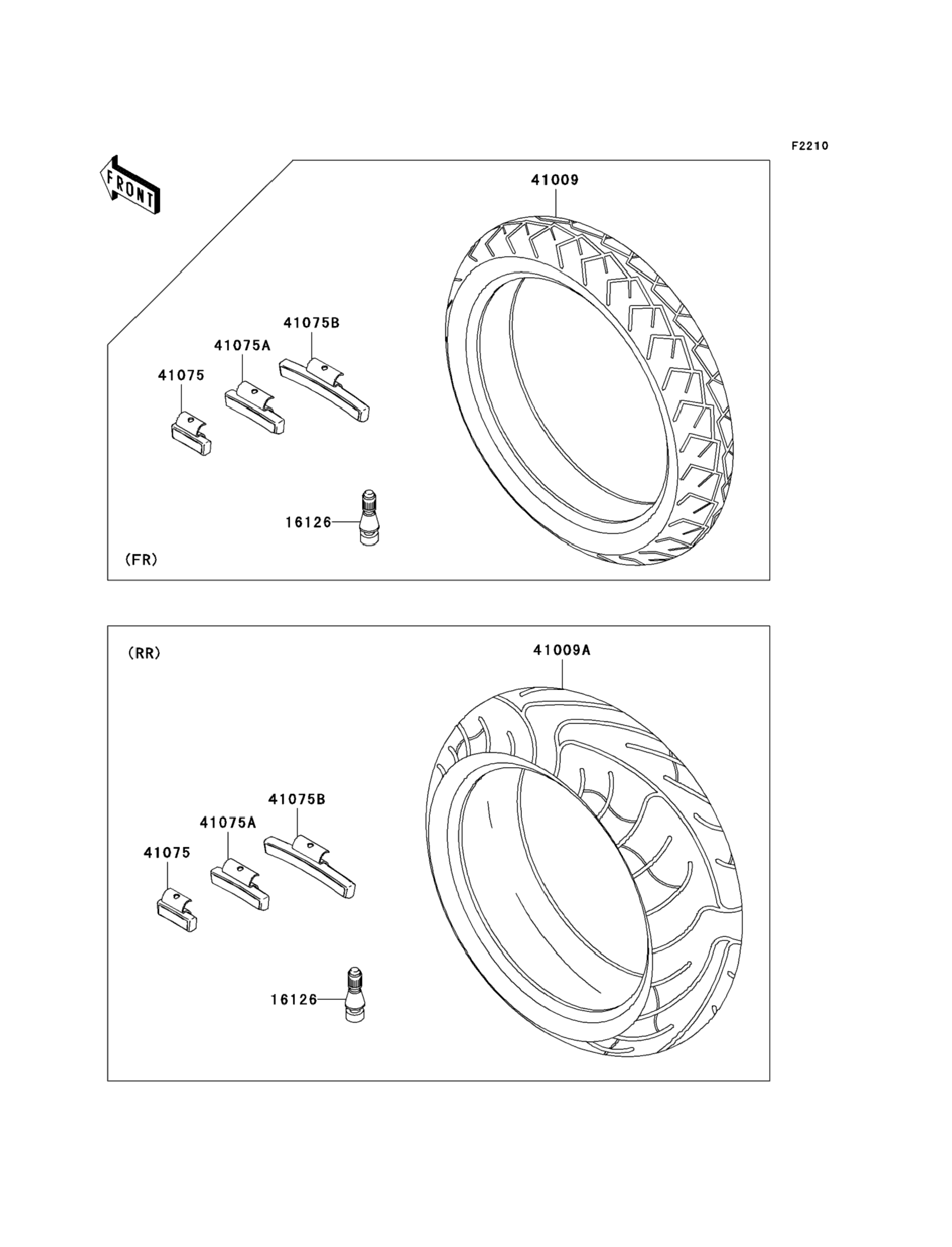 F2210

FRONT

41009

41075B

41075A

41075

16126

(FR)

(RR)

41009A

41075B

41075A

41075

16126