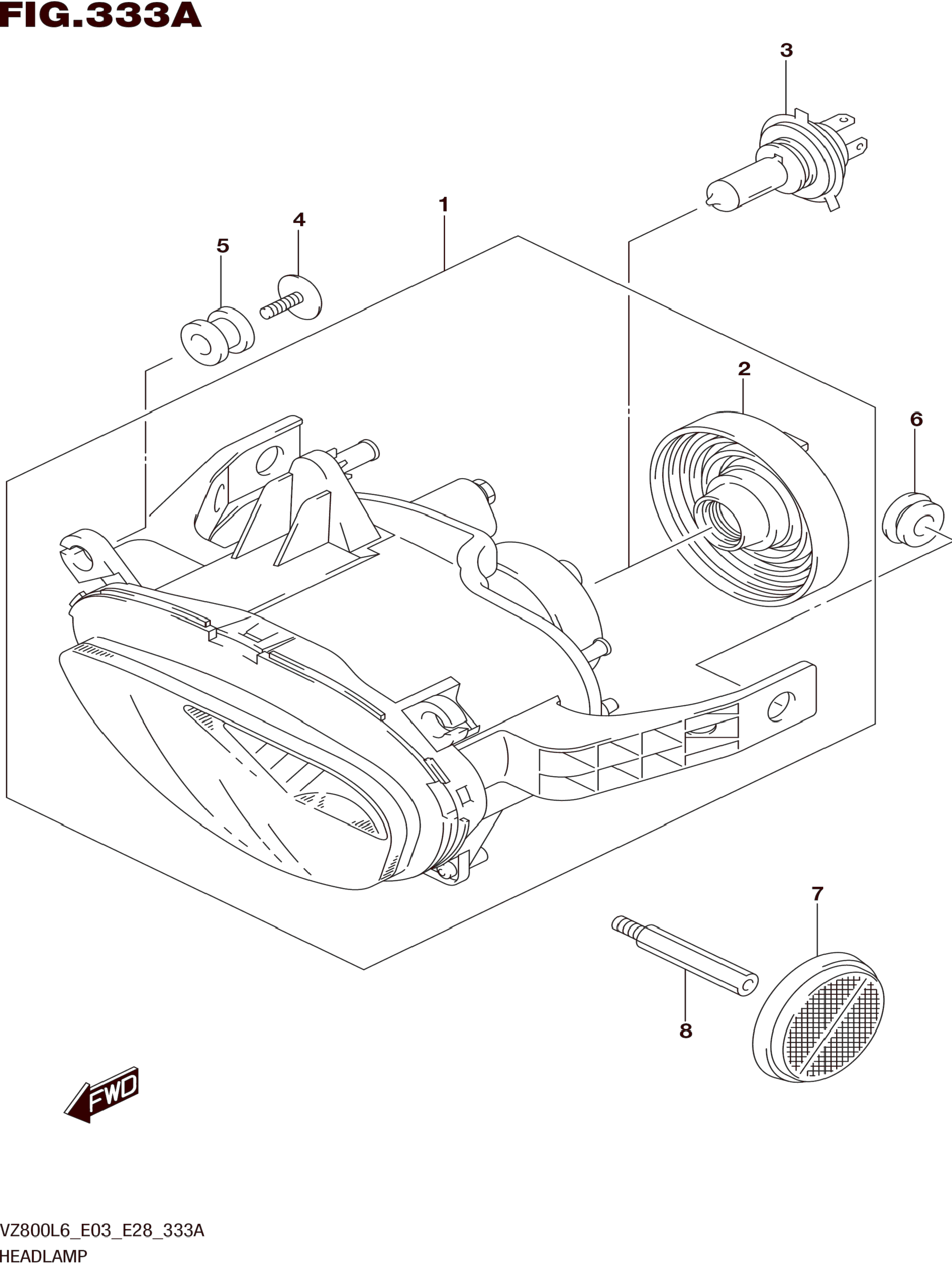 FIG.333A

3

1

4

5

2

6

7

8

FWD

VZ800L6_E03_E28_333A
HEADLAMP