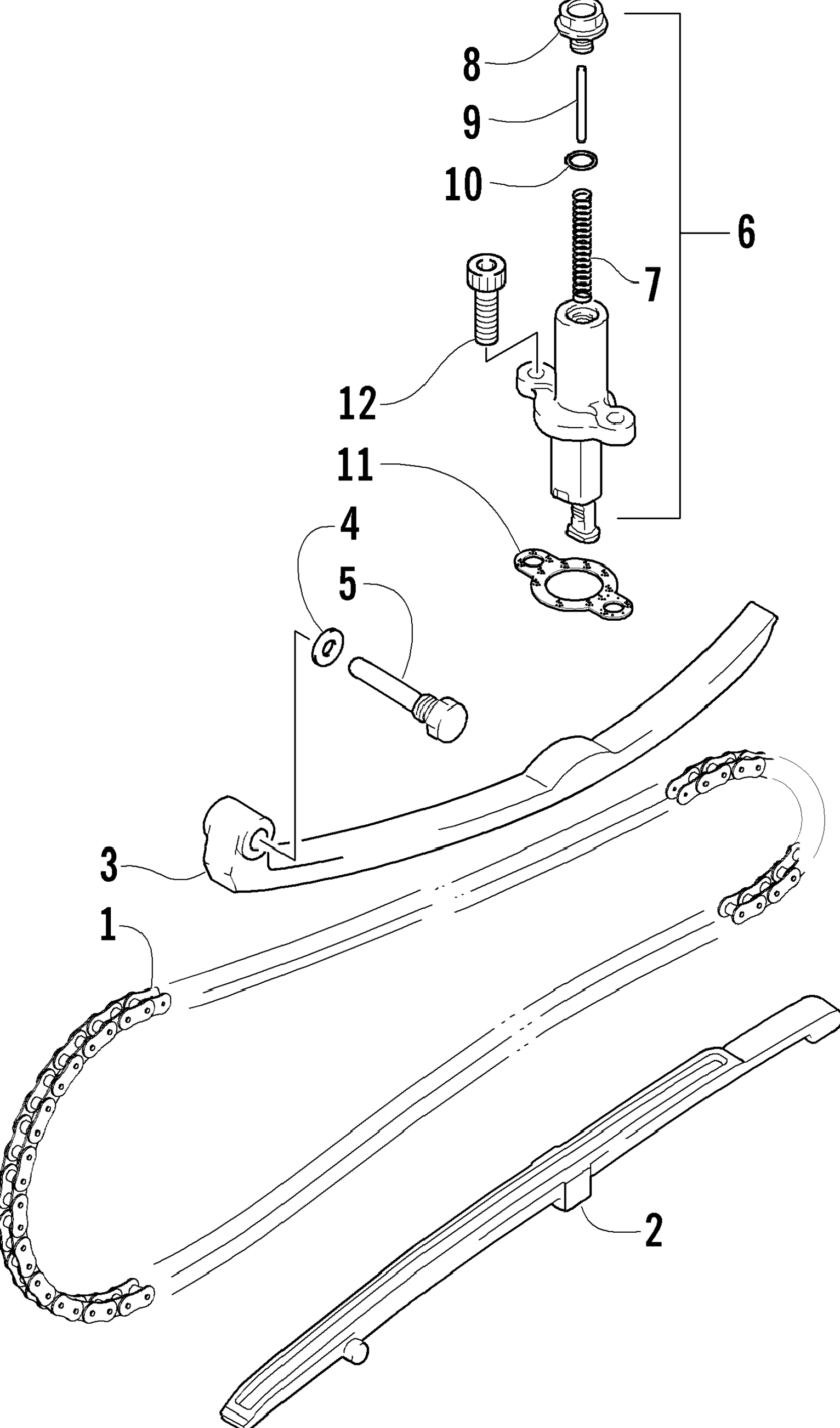 8
9
10
6
7
12
11
4
5
3
1
2