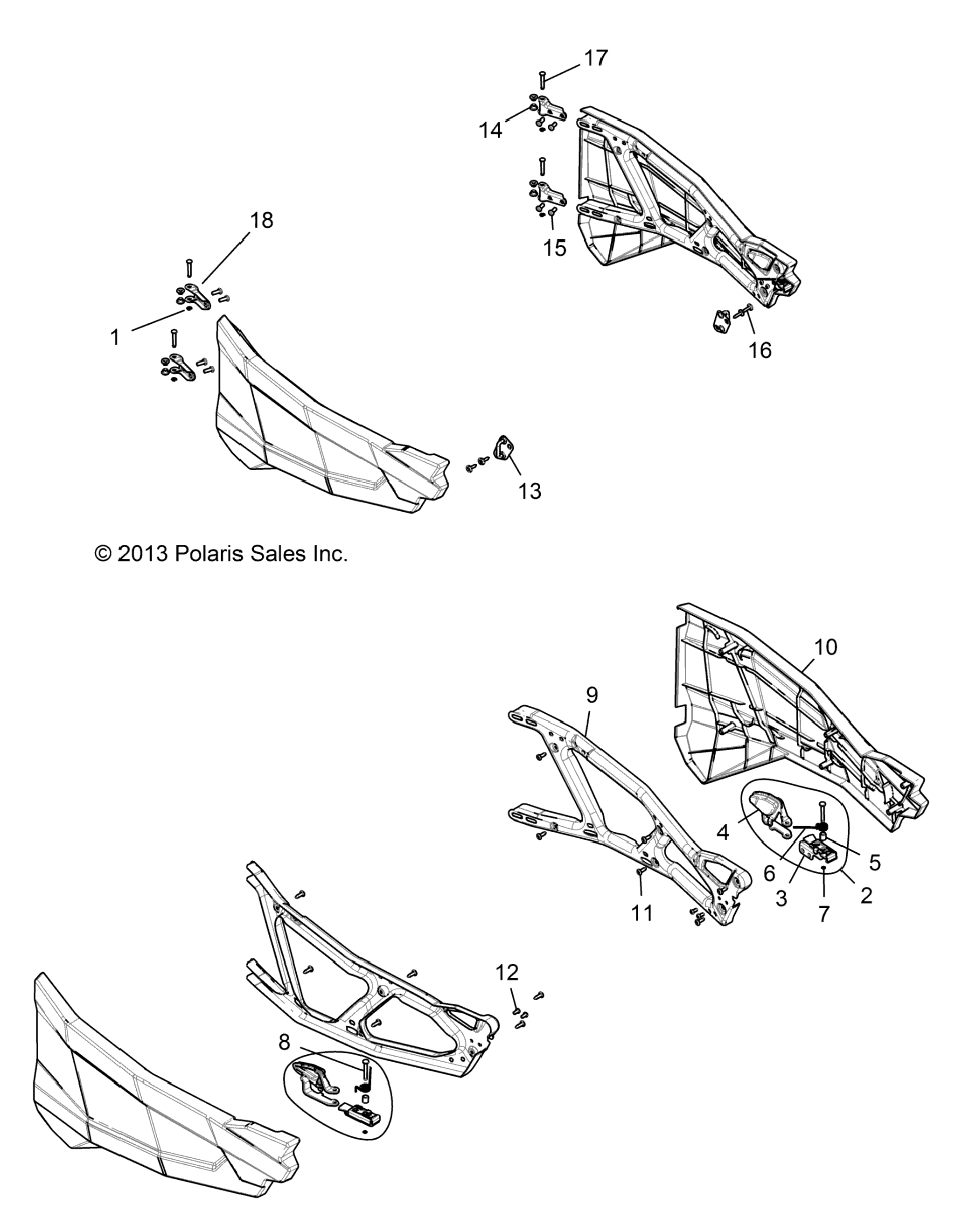 17
14
15
18
1
16
13
© 2013 Polaris Sales Inc.
10
9
4
5
6
3
7
2
11
12
8