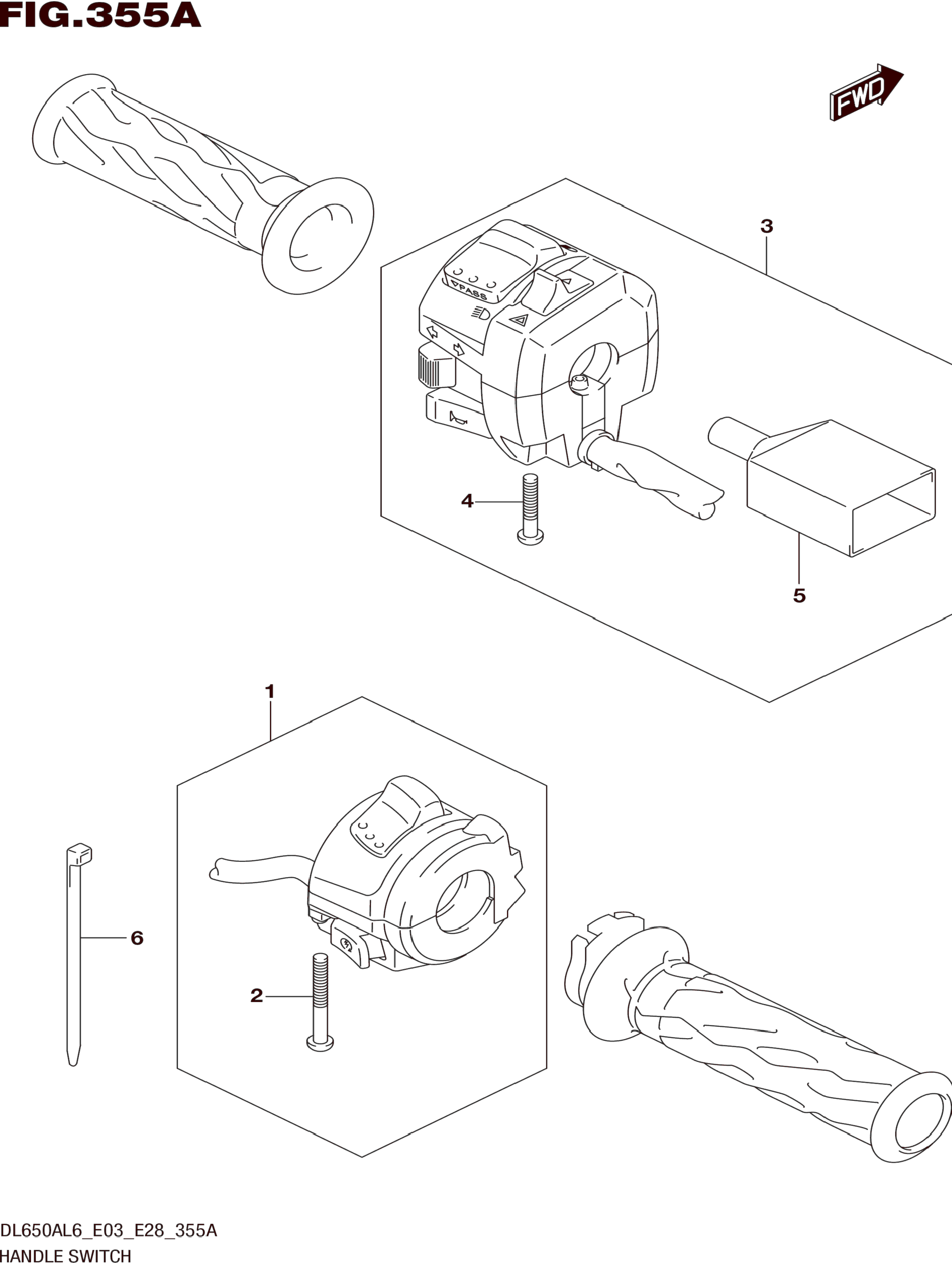 FIG.355A

FWD

3

PASS

4

5

1

6

2

DL650AL6_E03_E28_355A
HANDLE SWITCH