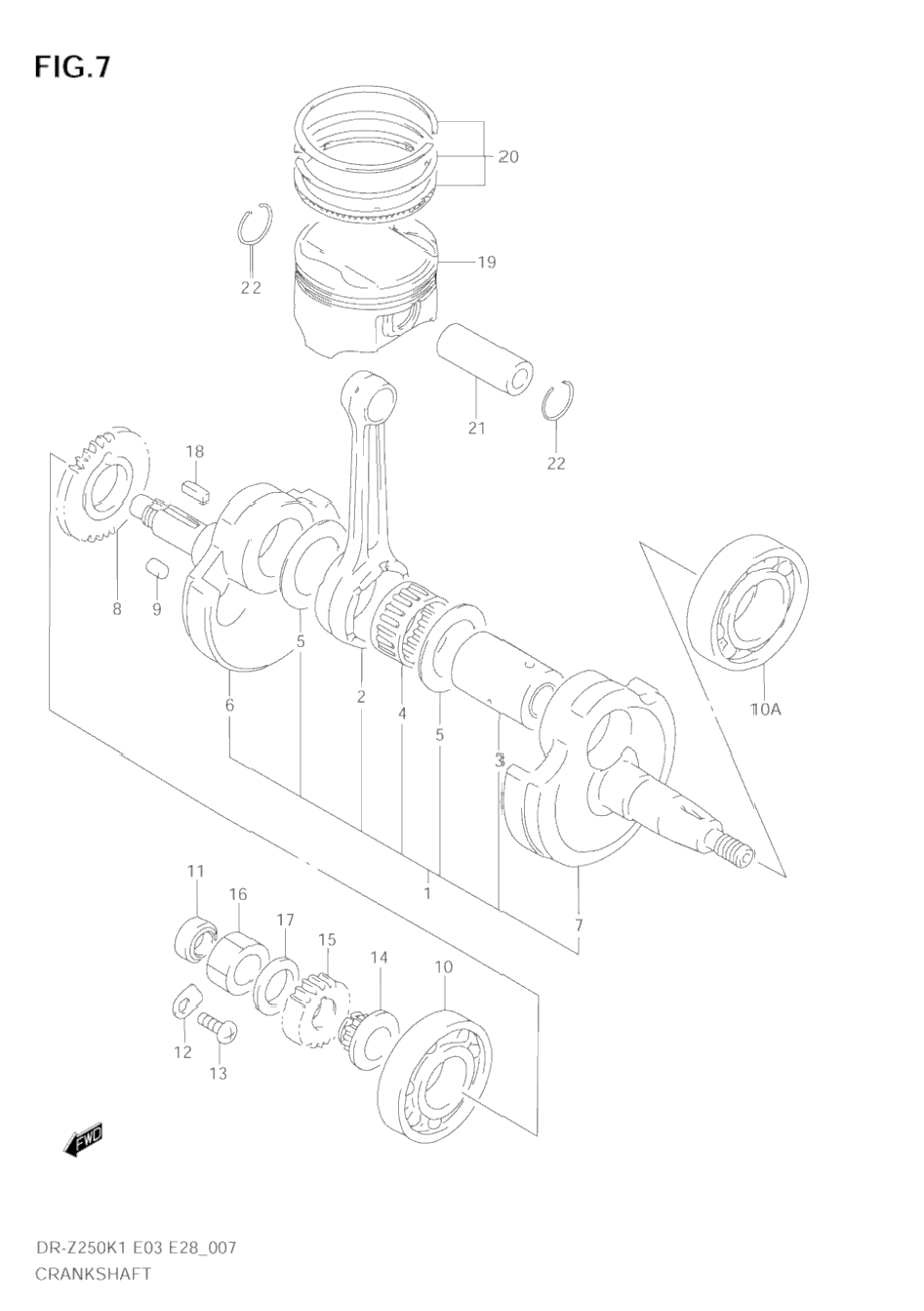 FIG.7

20

22

19

21

22

18

8

9

5

6

2

4

5

3

10A

1

7

11

16

17

15

14

10

12

13

FWD

DR-Z250K1 E03 E28_007
CRANKSHAFT