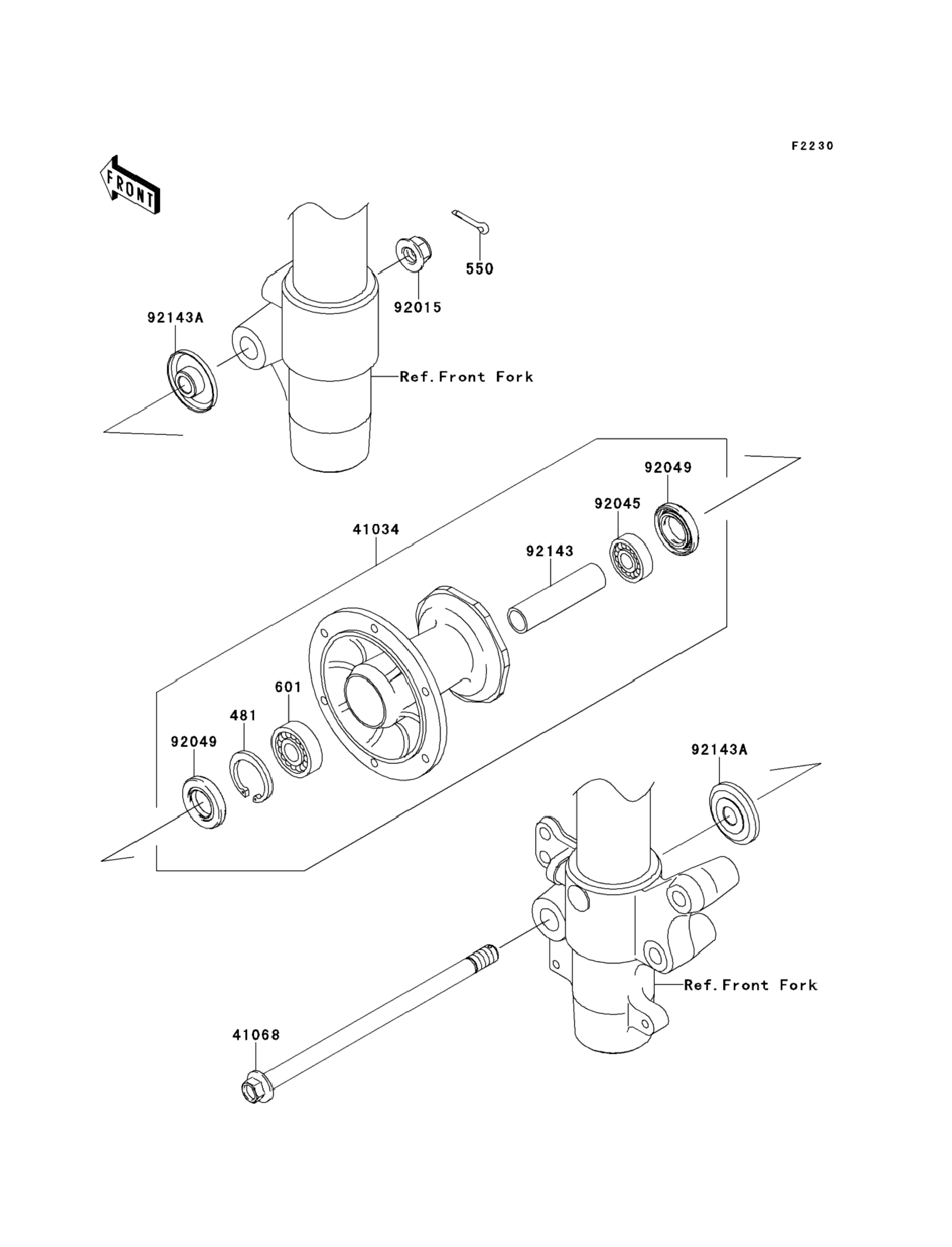 F2230

FRONT

550

92015

92143A

Ref.Front Fork

92049

92045

41034

92143

601

481

92049

92143A

Ref.Front Fork

41068