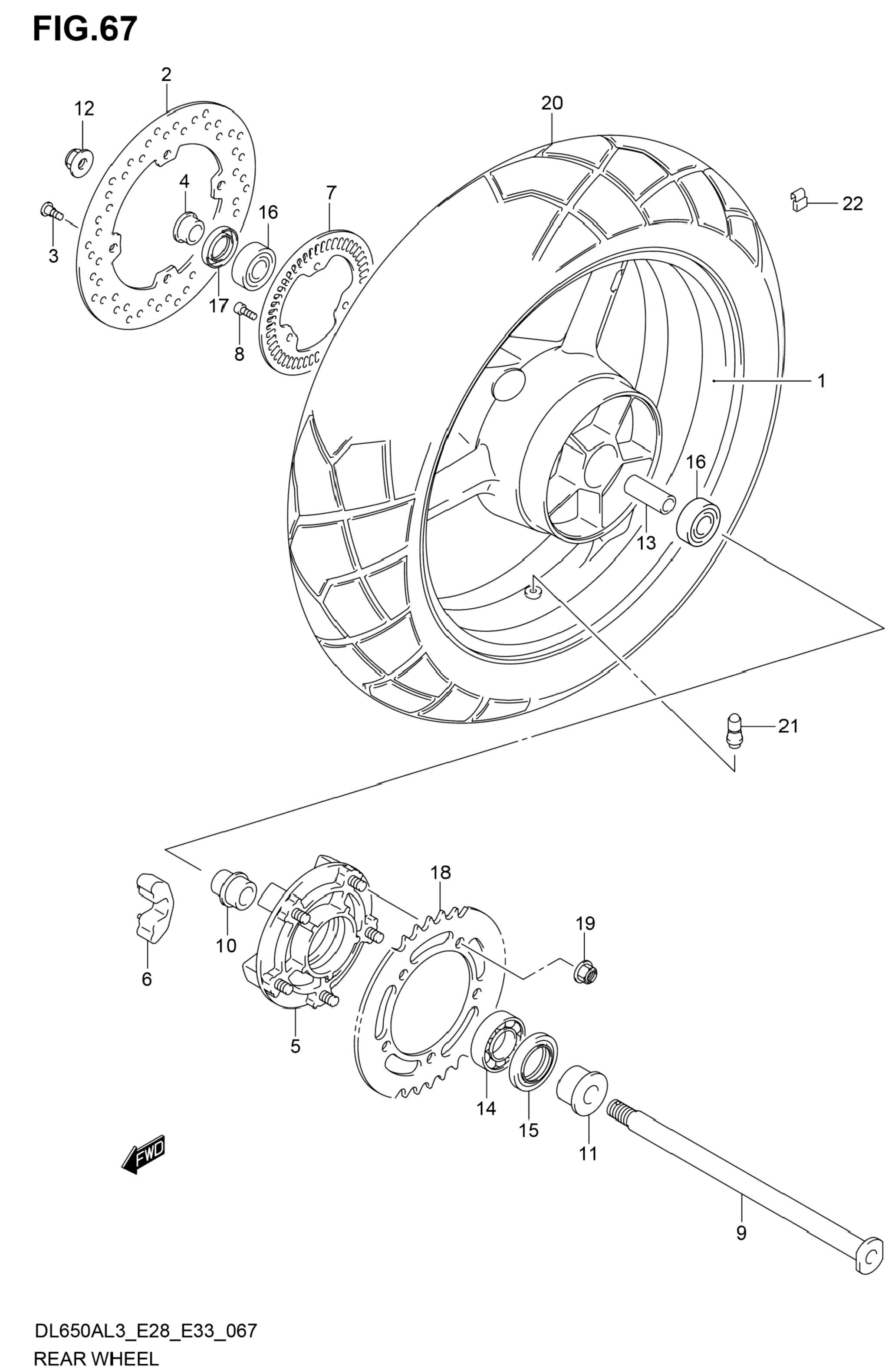 FIG.67

2
12
20
4
7
16
22
3
17
8
1
16
13
21
18
19
10
6
5
14
15
11
FWD
9

DL650AL3_E28_E33_067
REAR WHEEL