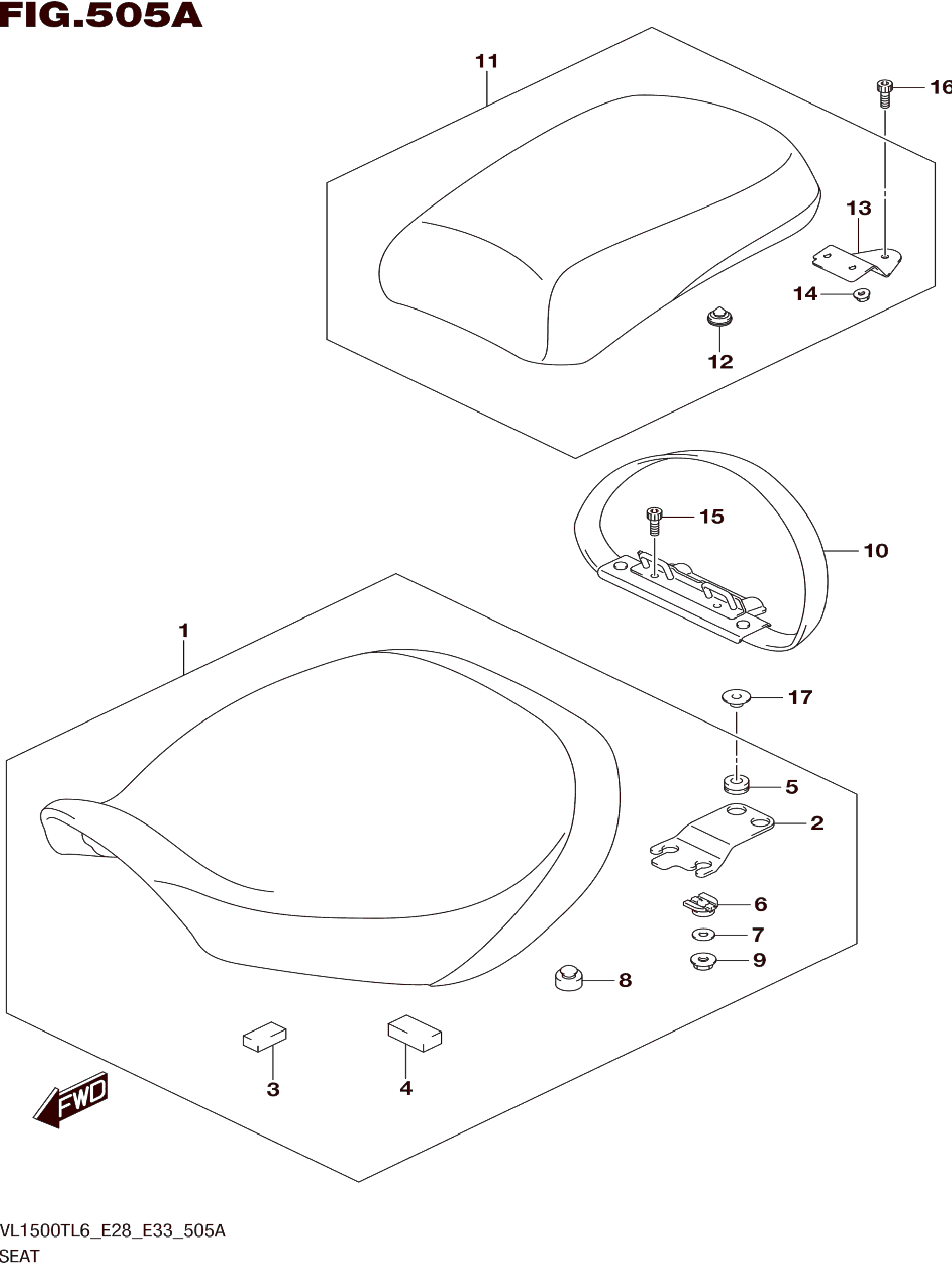 FIG.505A

11
16
13
14
12
15
10
1
17
5
2
6
7
9
8
3
4
FWD

VL1500TL6_E28_E33_505A
SEAT