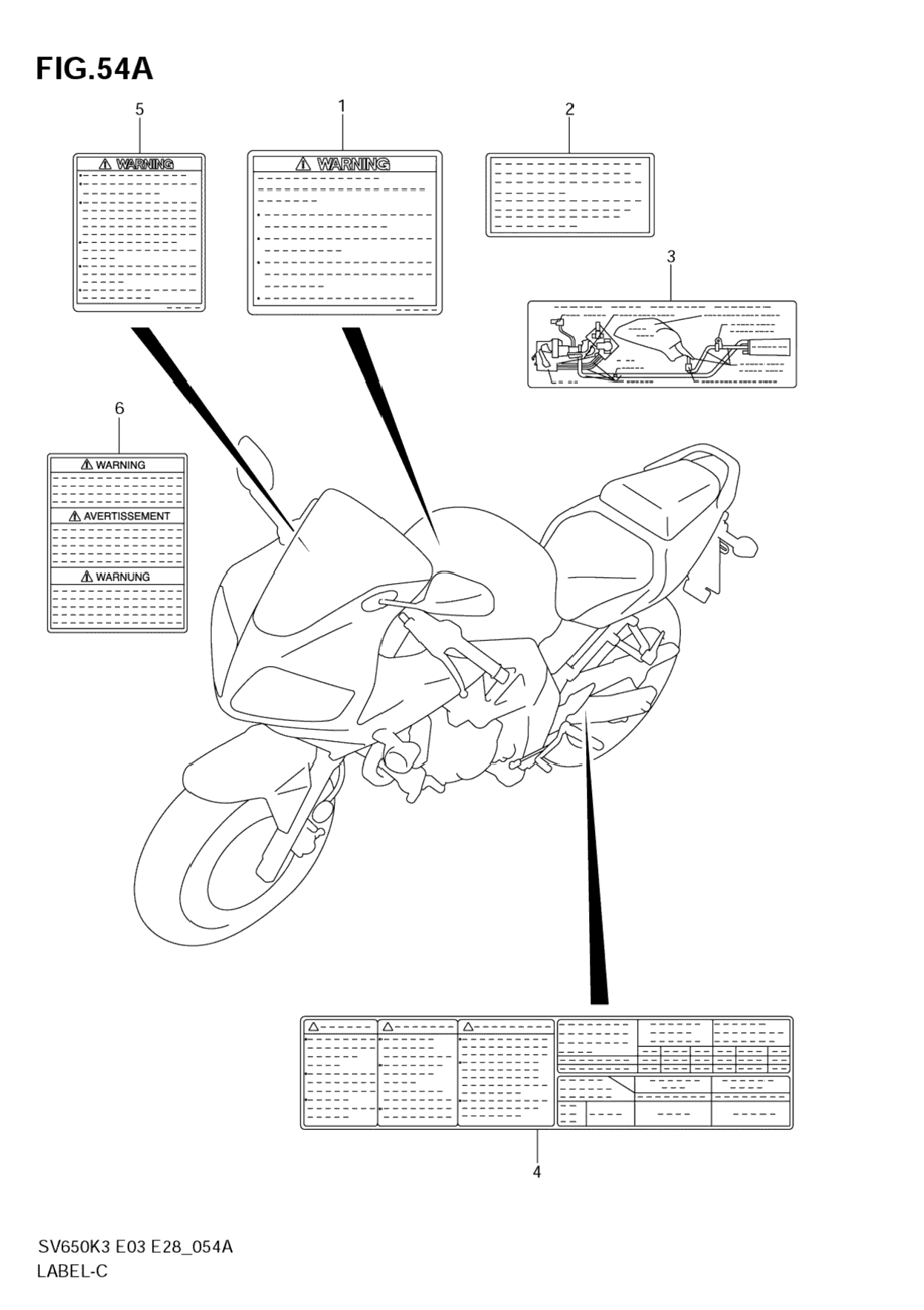 FIG.54A

5

WARNING

1

WARNING

2

3

6

WARNING

AVERTISSEMENT

WARNUNG

4

SV650K3 E03 E28_054A
LABEL-C