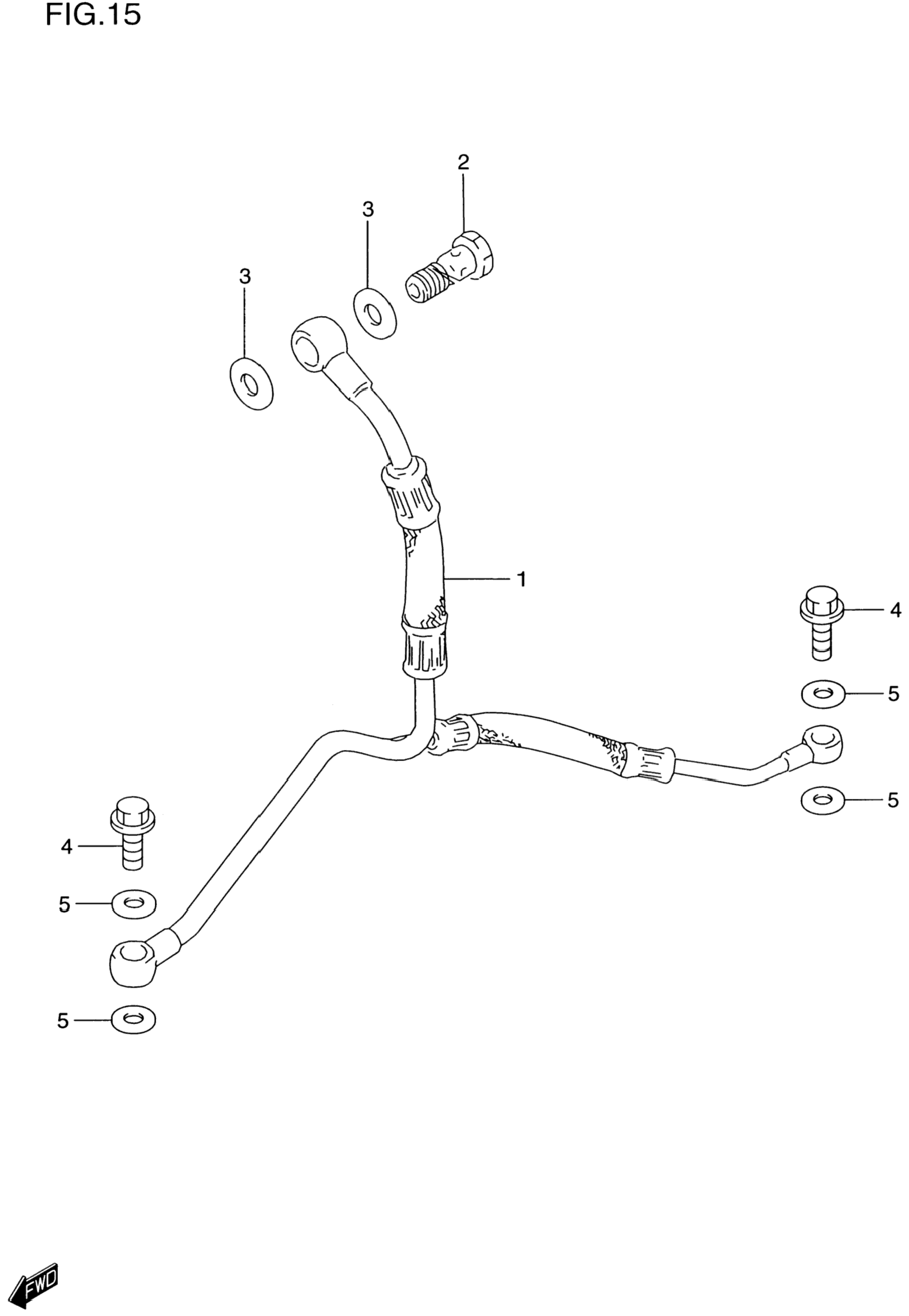 FIG.15

2

3

3

1

4

5

5

4

5

5

FWD