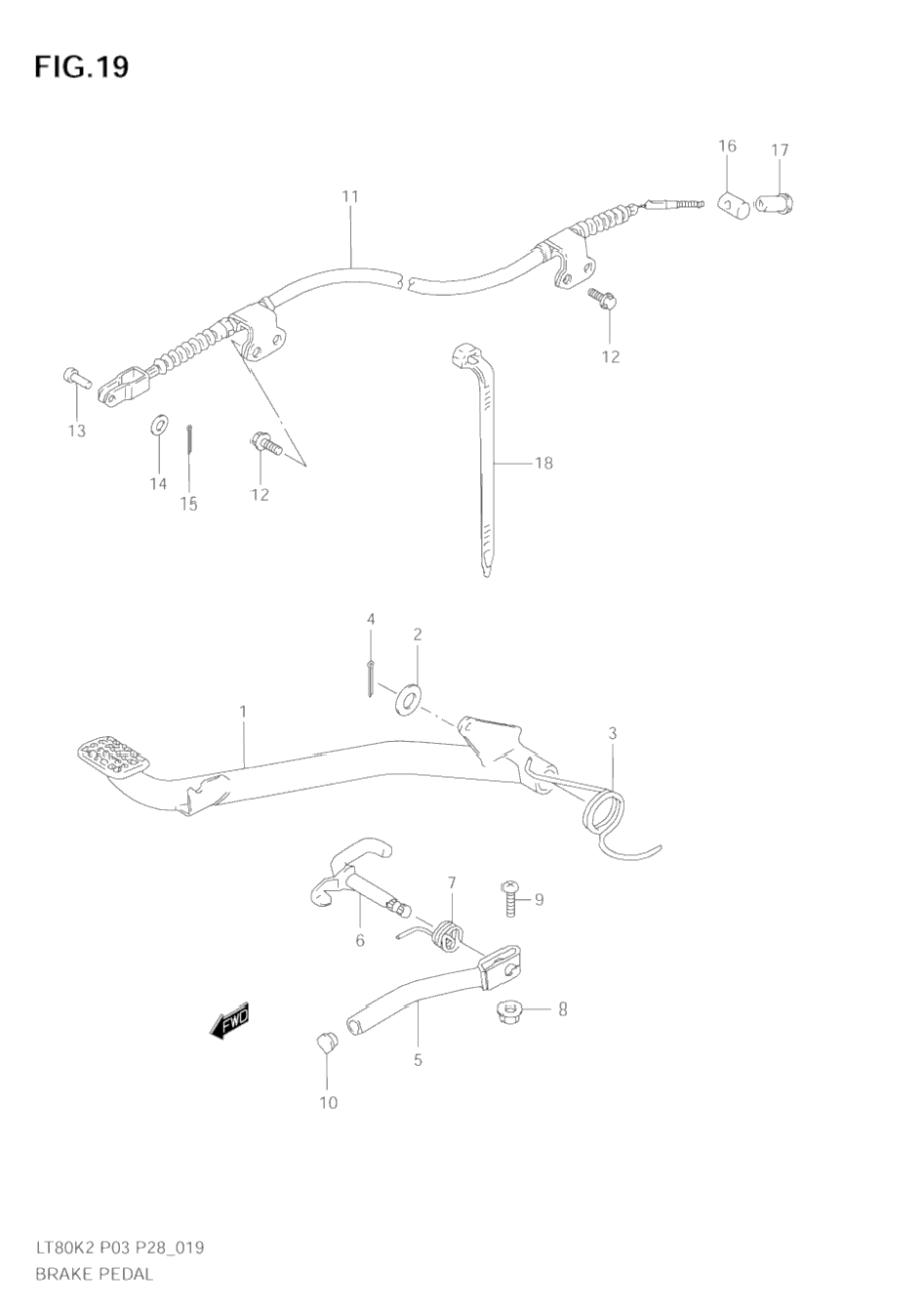 FIG.19

16
17
11
12
13
14
15
12
18
4
2
1
3
7
9
6
8
FWD
5
10

LT80K2 P03 P28_019
BRAKE PEDAL