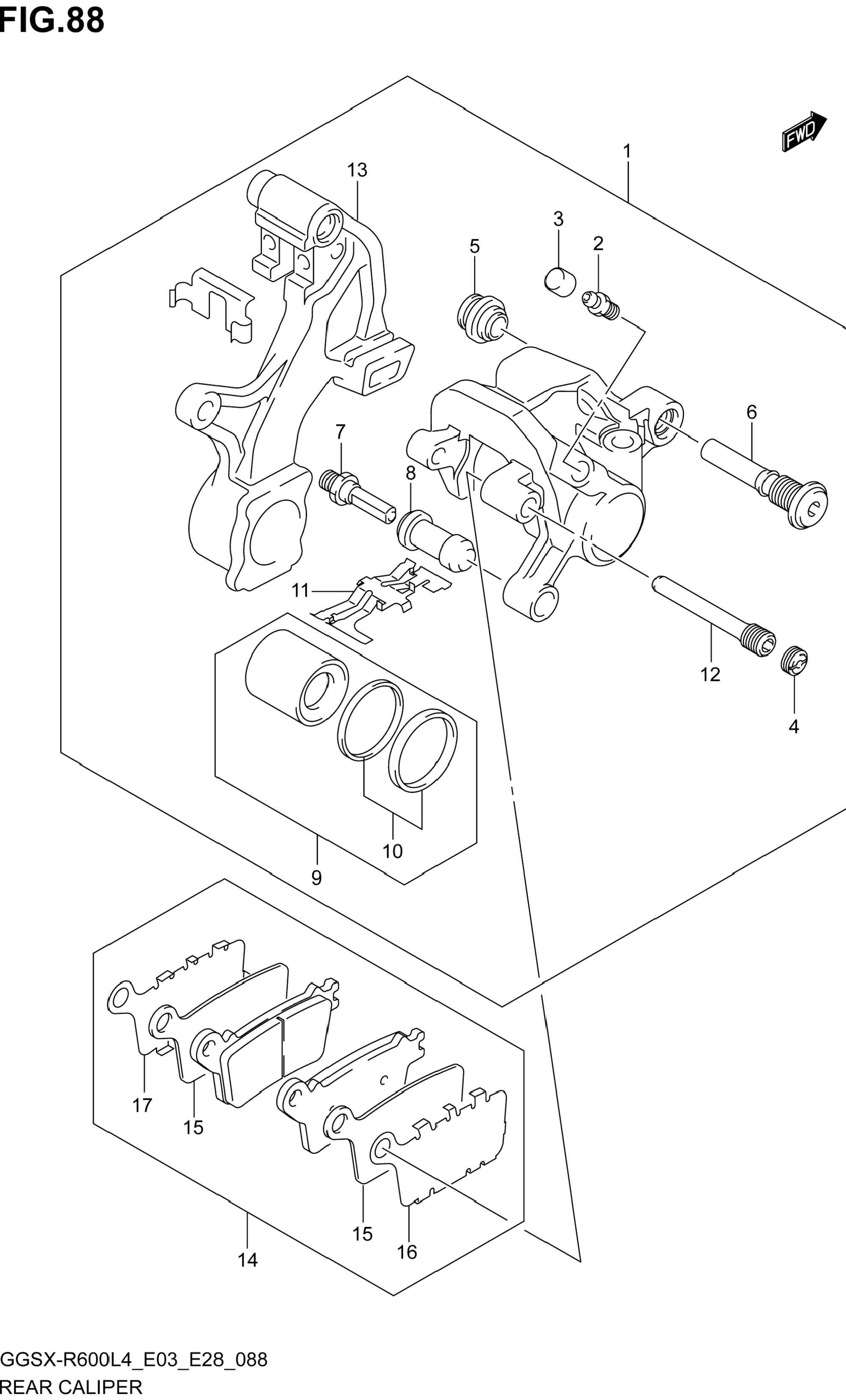 FIG.88

FWD

1
13
3
2
5
6
7
8
11
12
4
10
9
17
15
15
16
14

GGSX-R600L4_E03_E28_088
REAR CALIPER