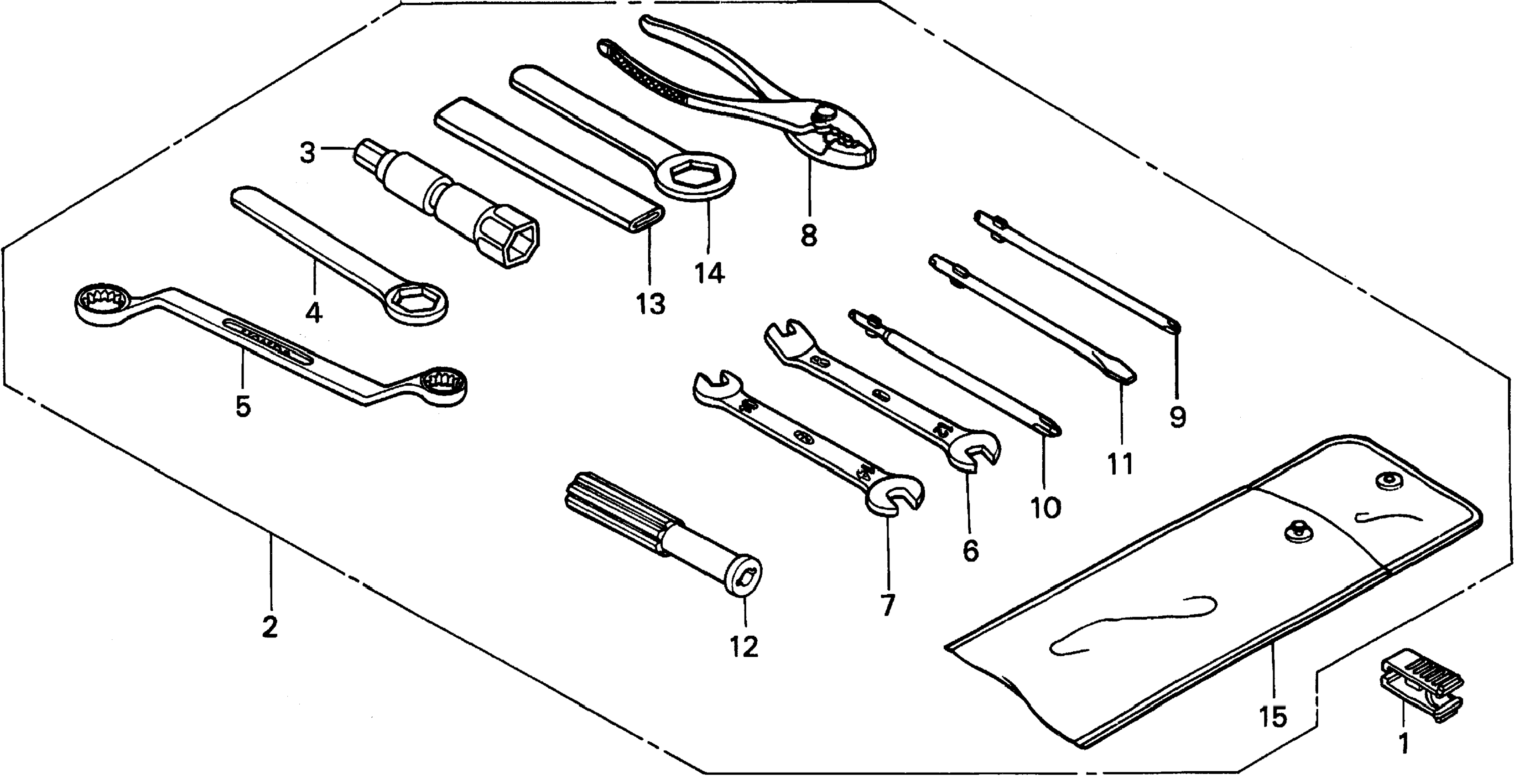 3
4
5
13
14
8
9
11
10
6
7
12
2
15
1