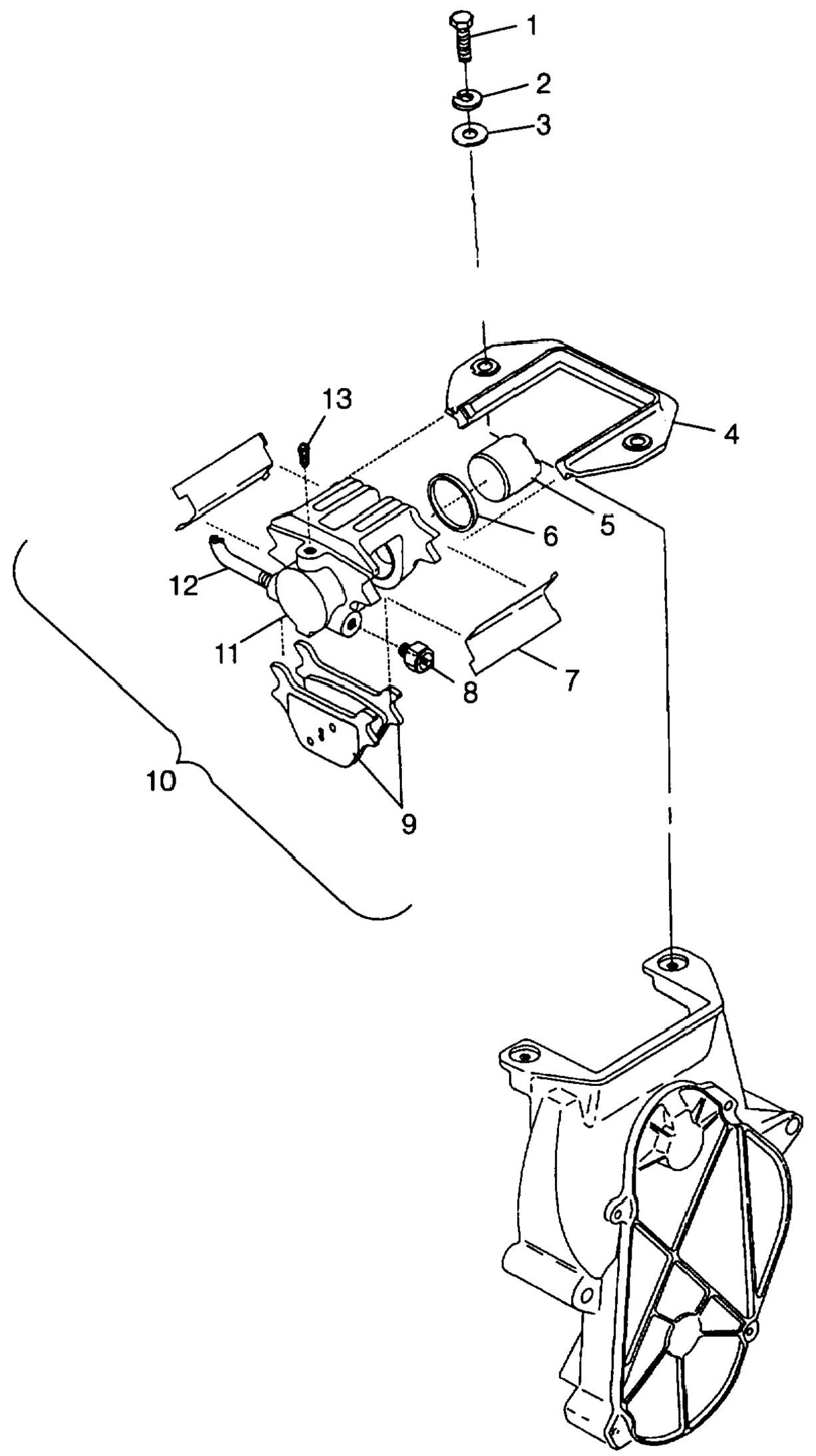 1
2
3
13
4
5
6
12
11
8
7
10
9