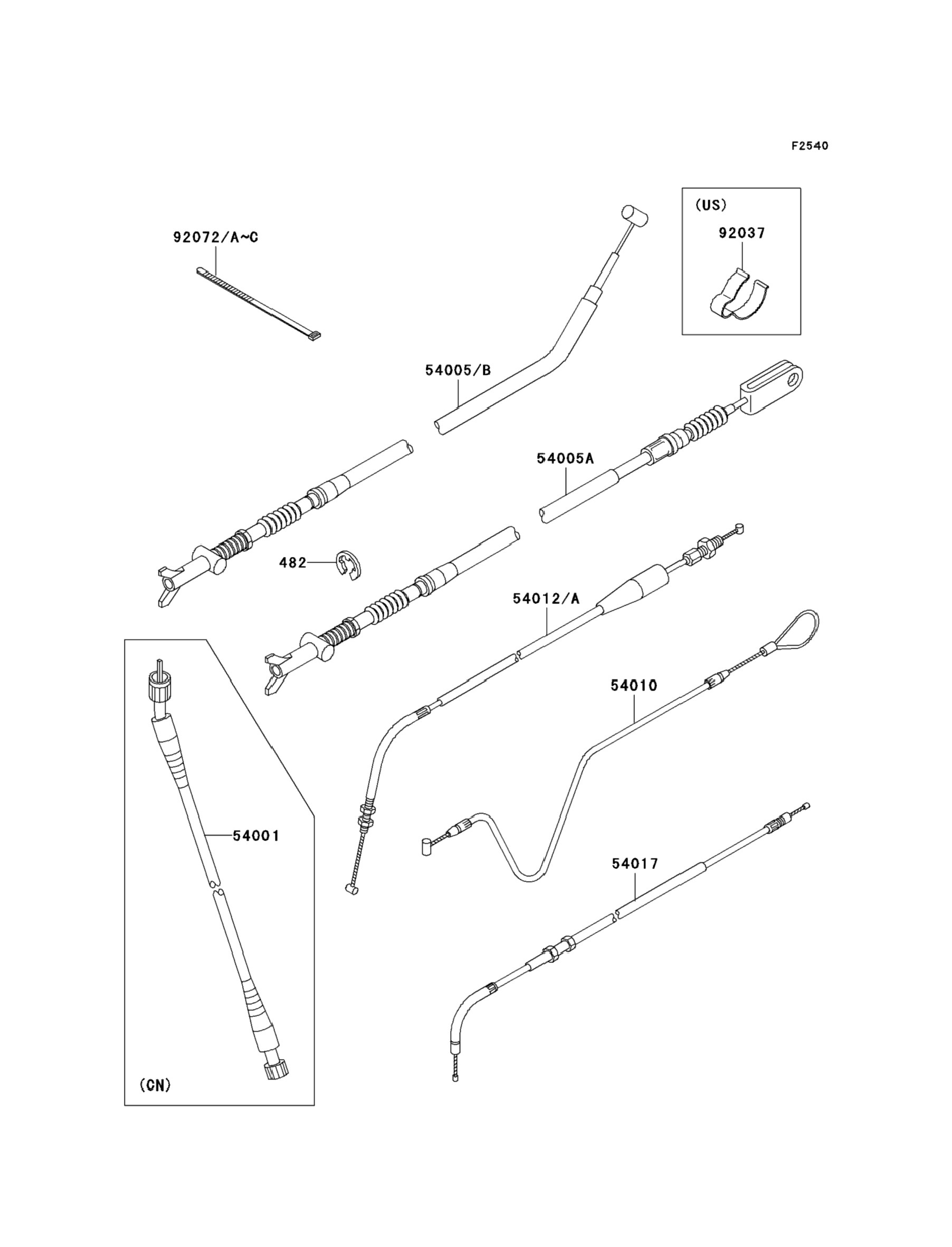 F2540

(US)

92037

92072/A~C

54005/B

54005A

482

54012/A

54010

54001

54017

(CN)