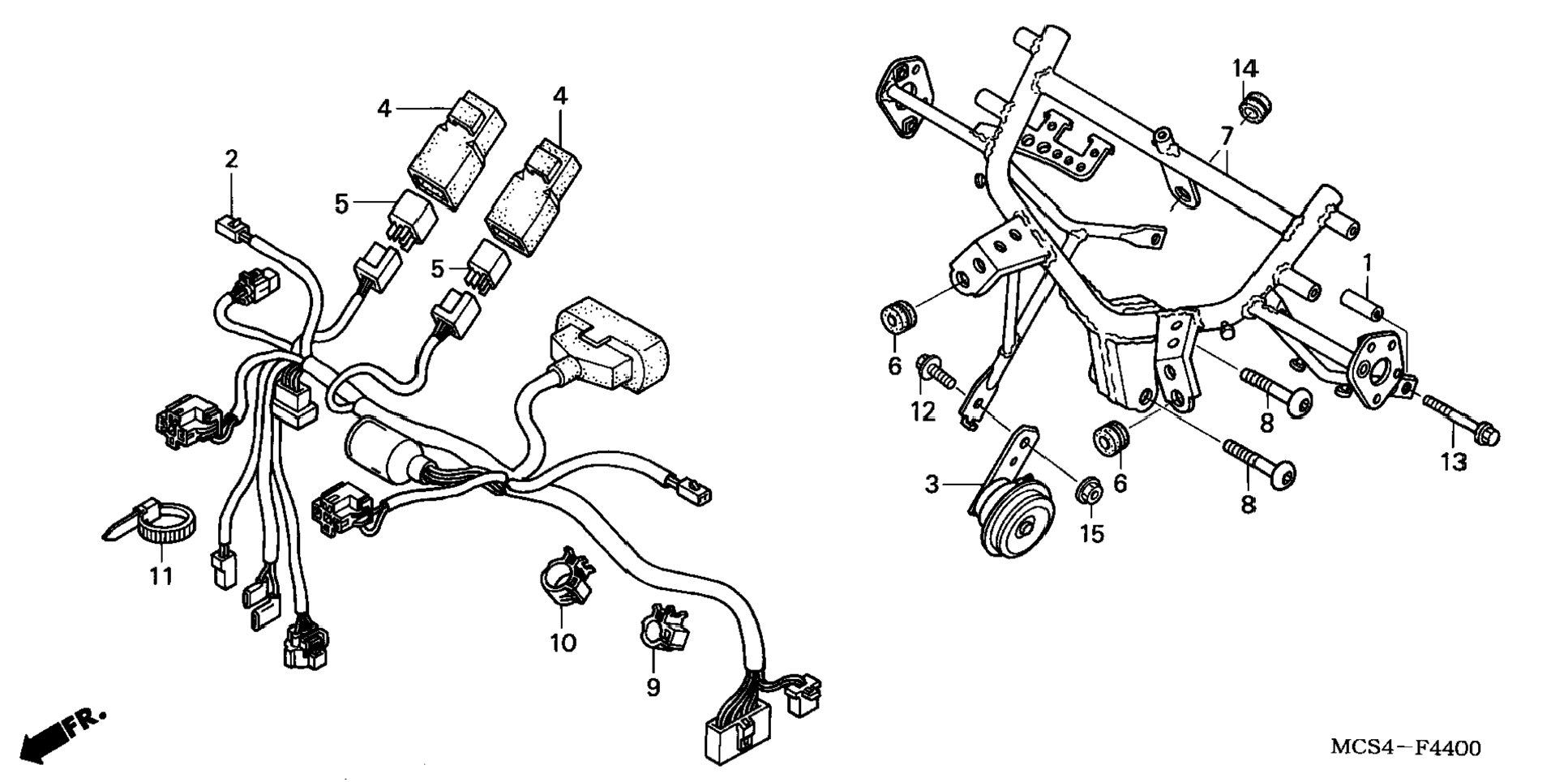 4
4
2
5
5
11
10
9
FR.
14
7
1
6
12
8
13
3
6
8
15
MCS4—F4400