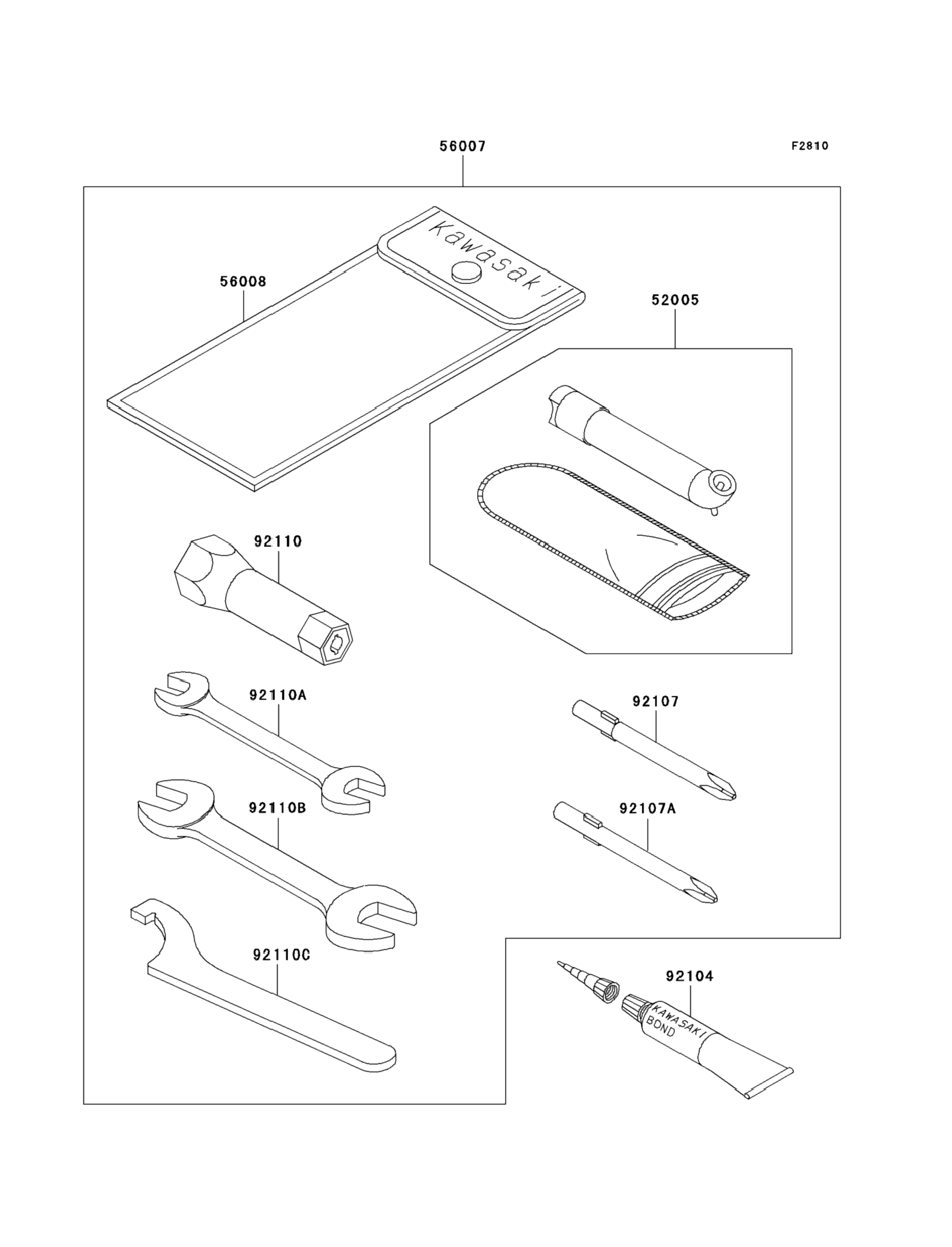 56007

F2810

Kawasaki

56008

52005

92110

92110A

92107

92110B

92107A

92110C

92104

KAWASAKI BOND