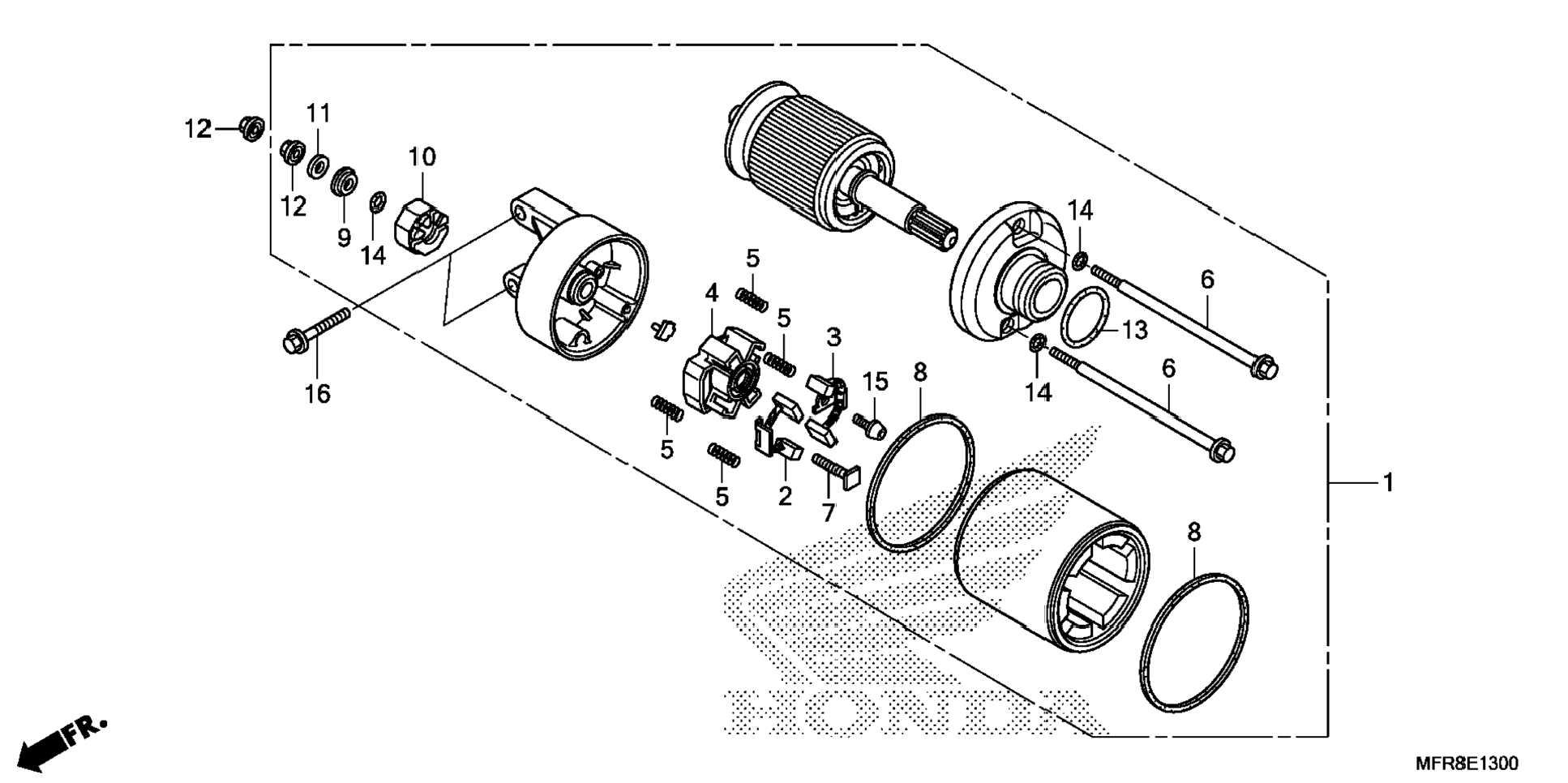 12
11
12
9
14
10
16
5
4
5
3
15
8
5
5
2
7
14
6
13
14
6
1
8
HONDA
FR.
MFR8E1300