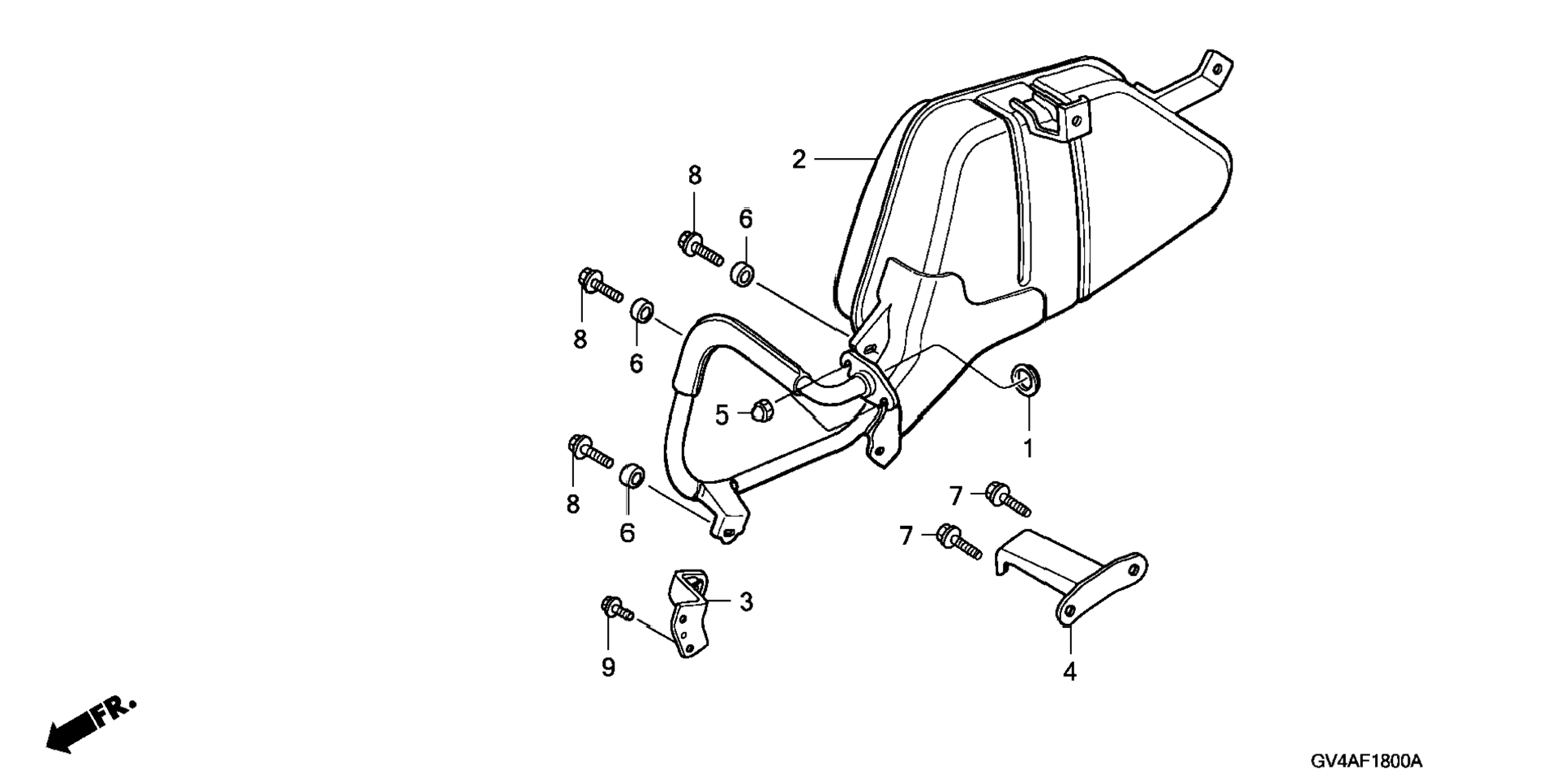 2

8

6

8

6

5

1

8

6

7

7

3

9

4

FR.

GV4AF1800A