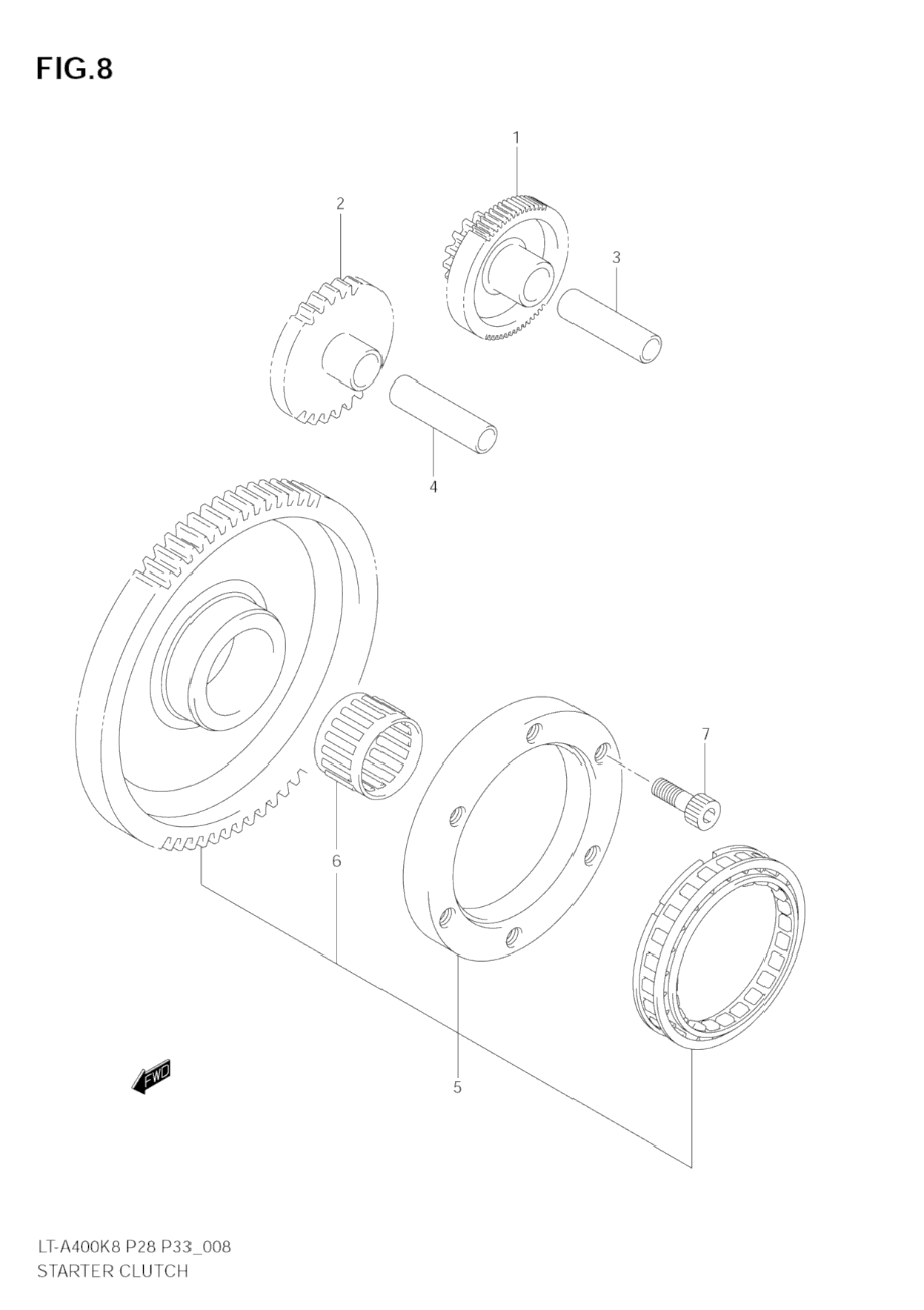 FIG.8

1

2

3

4

7

6

5

FWD

LT-A400K8 P28 P33_008
STARTER CLUTCH