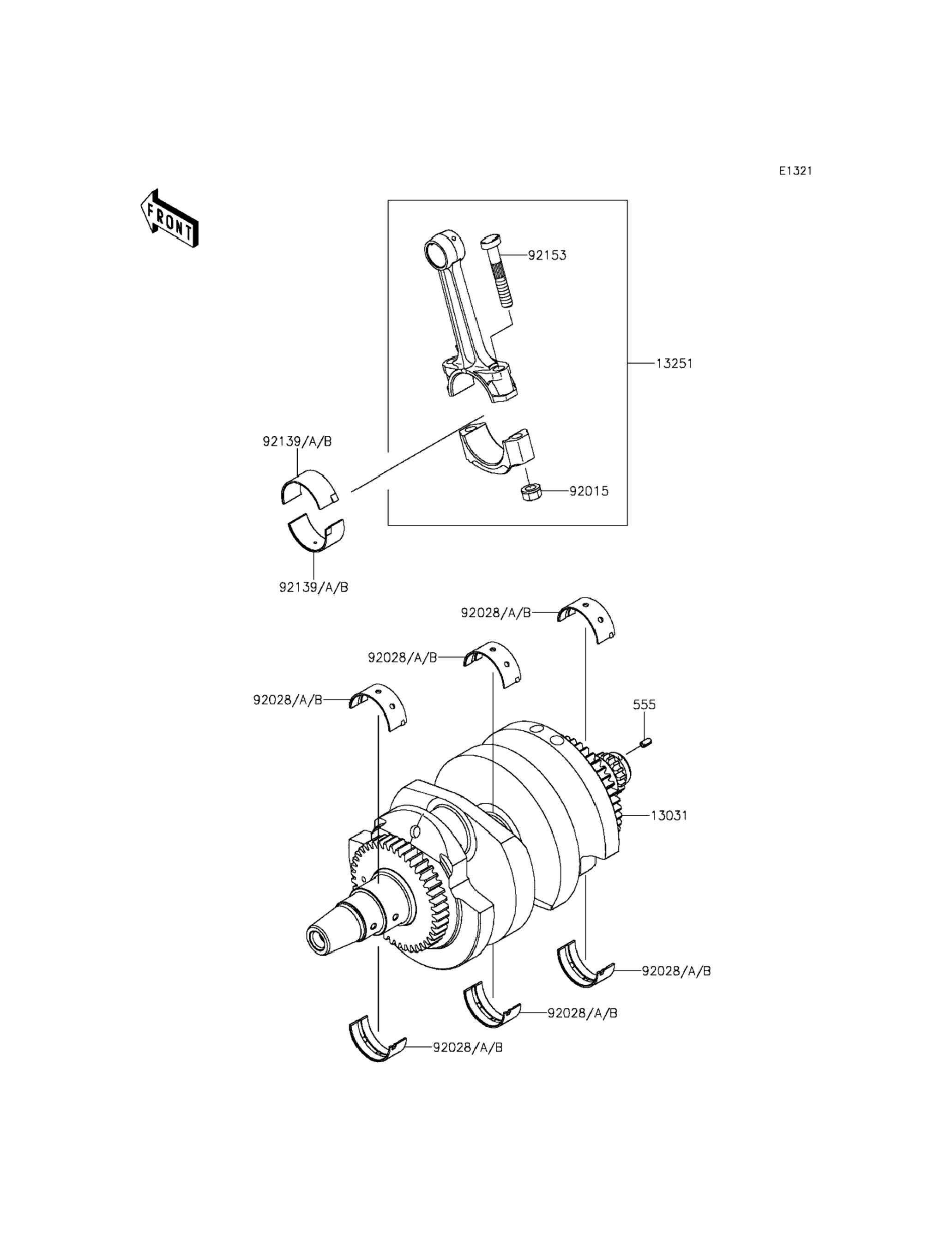 E1321

FRONT

92153

13251

92139/A/B

92015

92139/A/B

92028/A/B

92028/A/B

92028/A/B

555

13031

92028/A/B

92028/A/B

92028/A/B