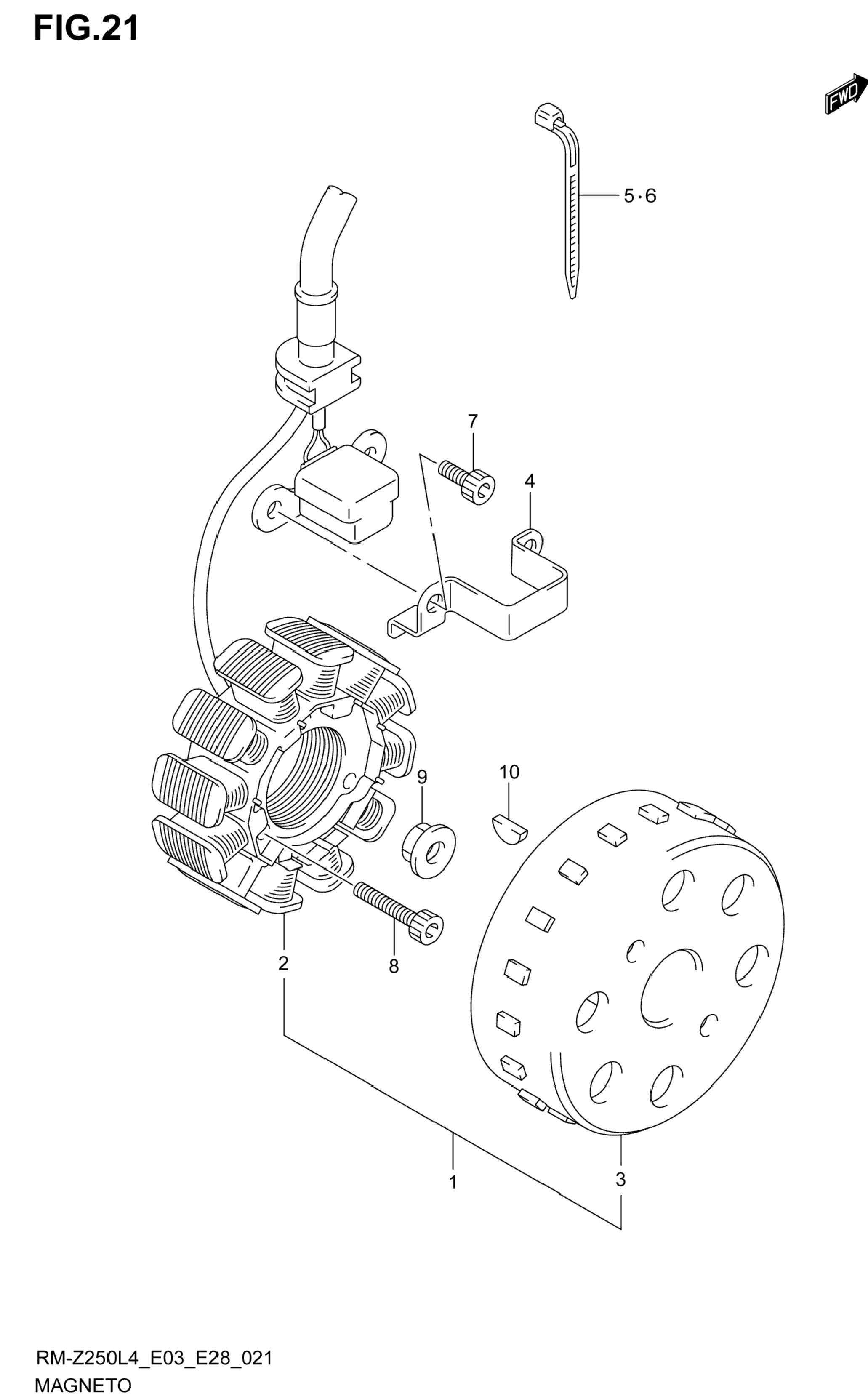 FIG.21

FWD

5·6

7

4

9

10

2

8

1

3

RM-Z250L4_E03_E28_021
MAGNETO