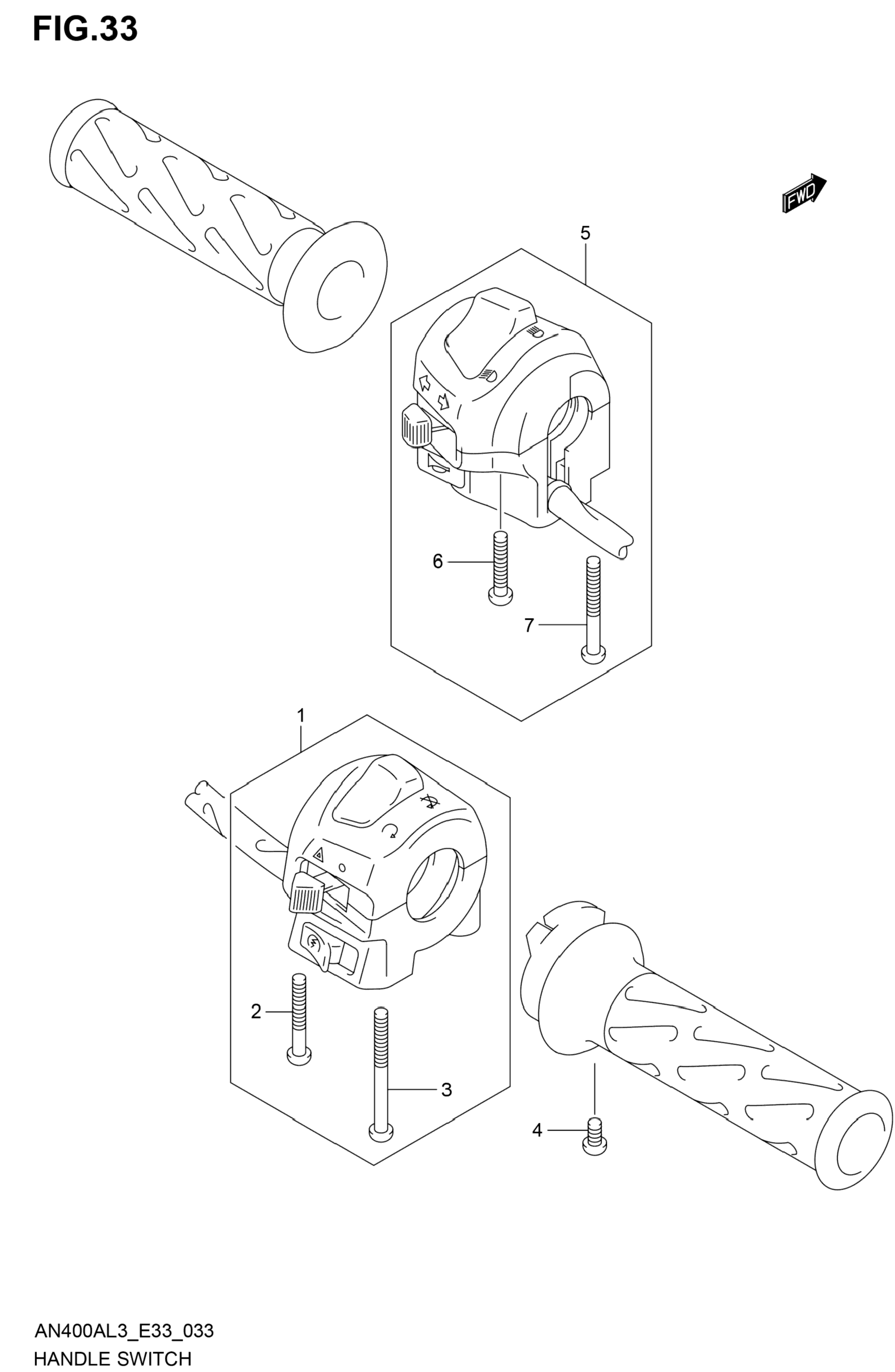 FIG.33

FWD

5

6

7

1

2

3

4

AN400AL3_E33_033
HANDLE SWITCH