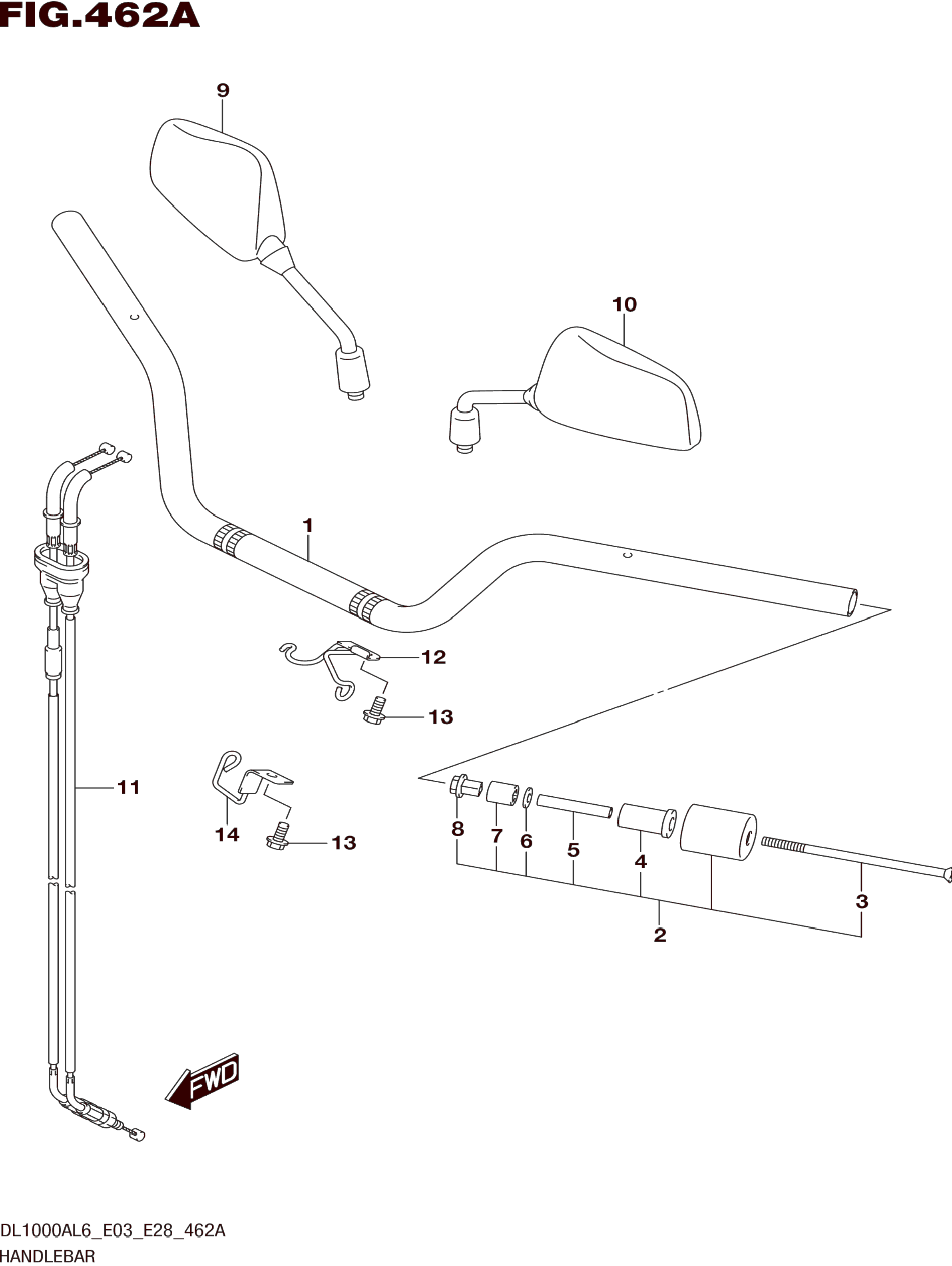 FIG.462A

9

10

1

12

13

11

14

13

8

7

6

5

4

3

2

FWD

DL1000AL6_E03_E28_462A
HANDLEBAR