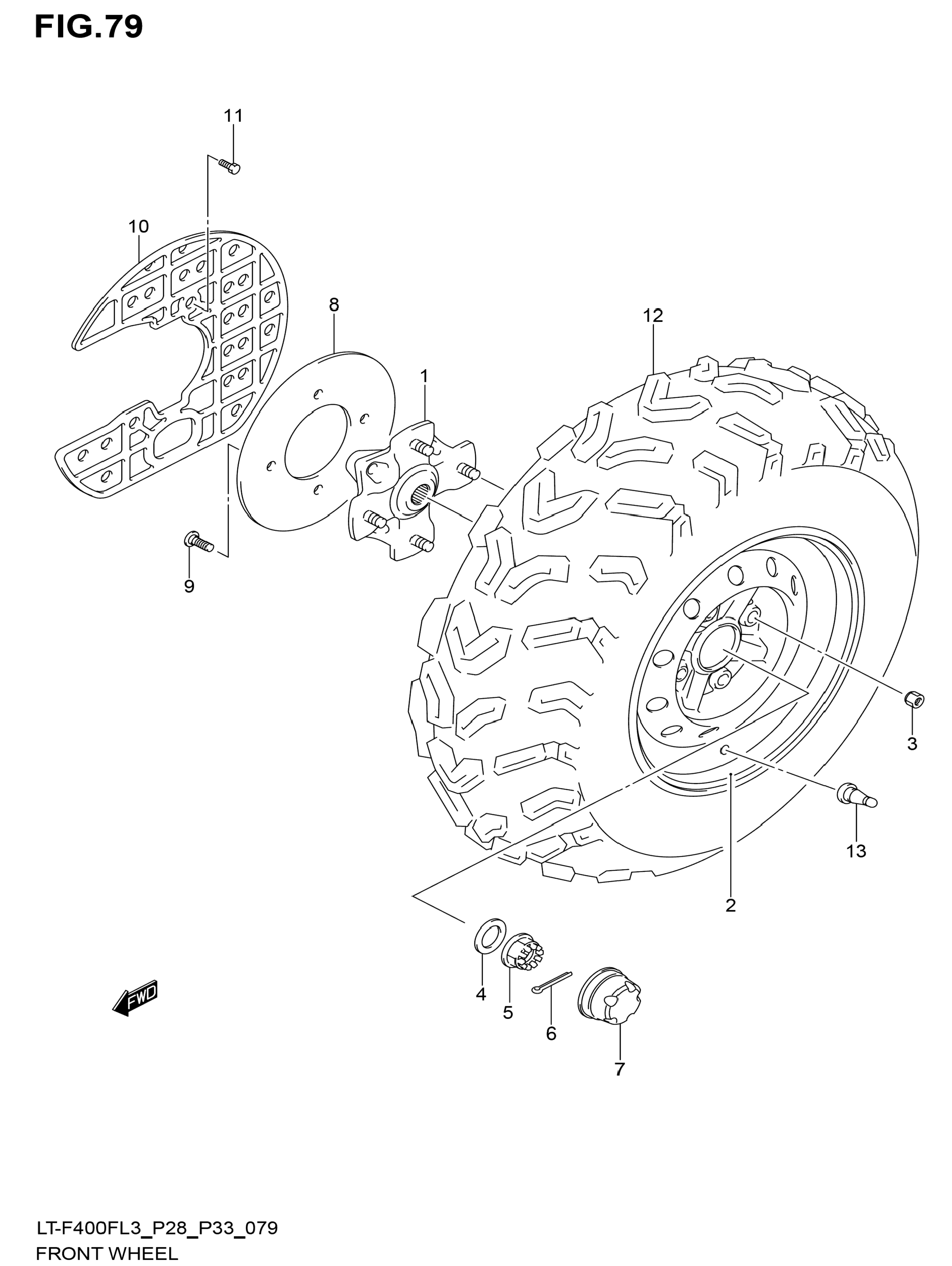 FIG.79

11

10

8

12

1

9

3

13

2

4

5

6

7

FWD

LT-F400FL3_P28_P33_079
FRONT WHEEL