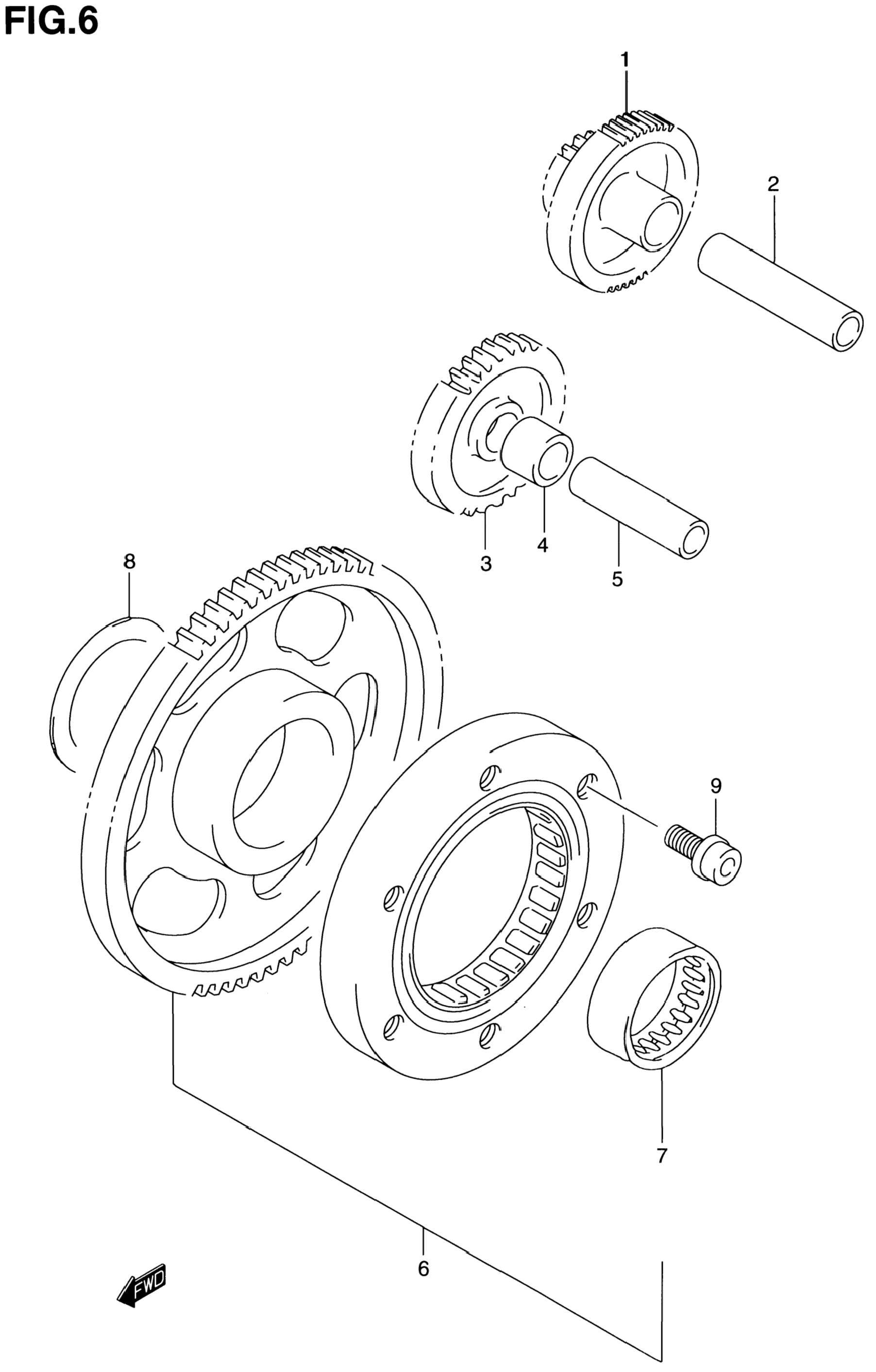 FIG.6

1

2

3

4

5

8

9

7

6

FWD