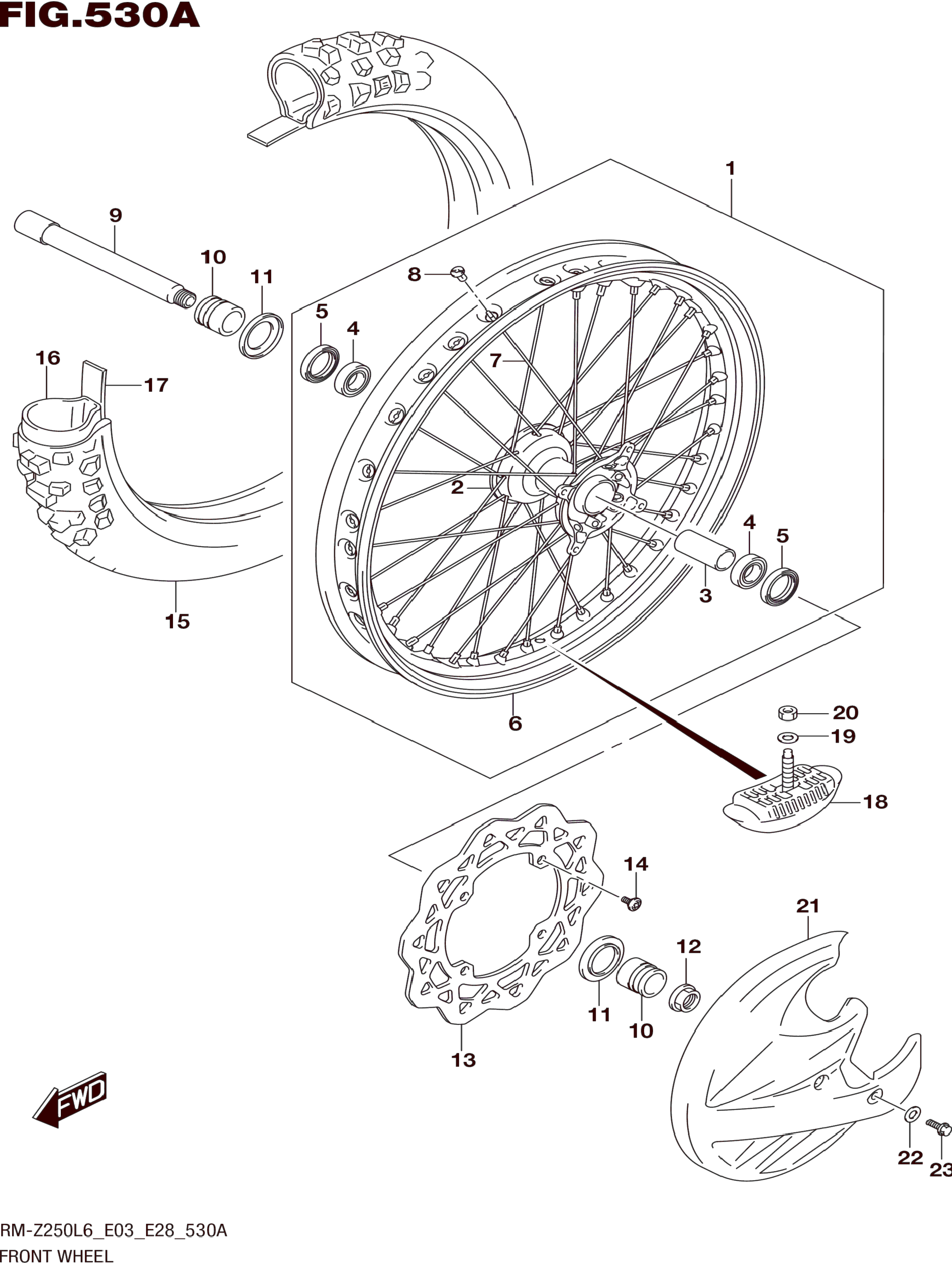 FIG.530A

1
9
10
11
8
5
4
16
17
7
2
4
5
3
15
6
20
19
18
14
21
12
11
10
13
FWD
22
23

RM-Z250L6_E03_E28_530A
FRONT WHEEL