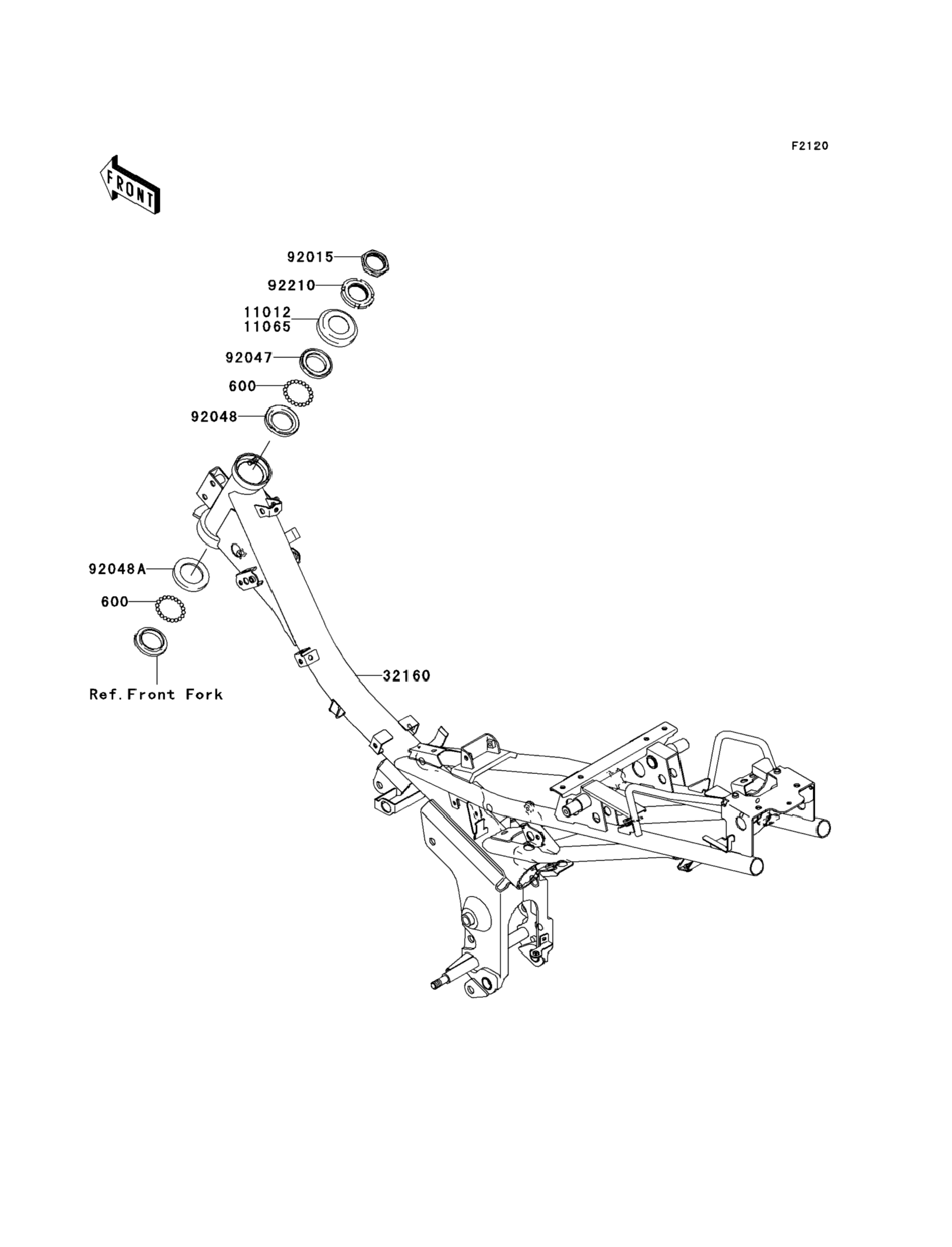 F2120

FRONT

92015
92210
11012
11065
92047
600
92048

92048A
600

Ref.Front Fork

32160