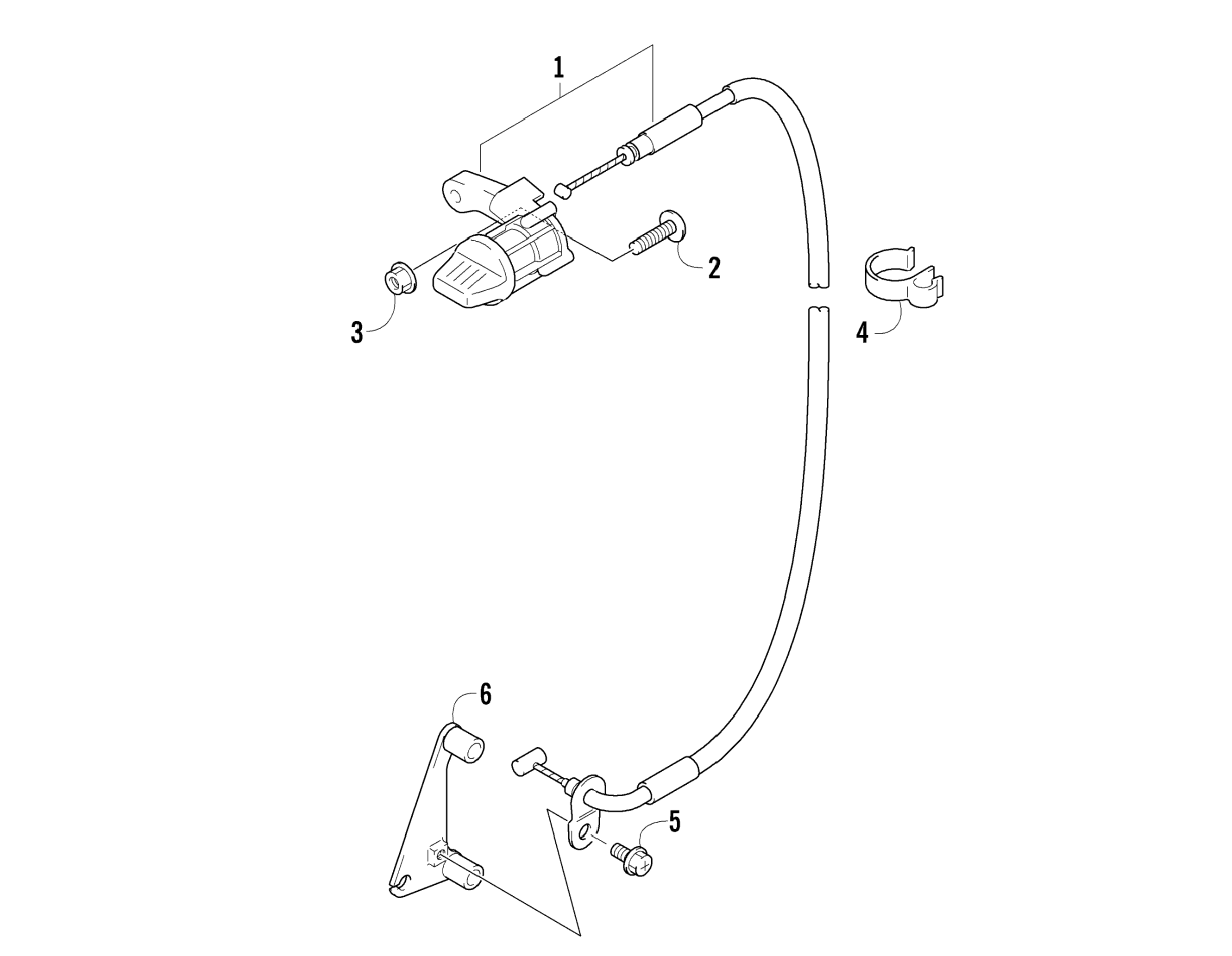 1
2
3
4
6
5