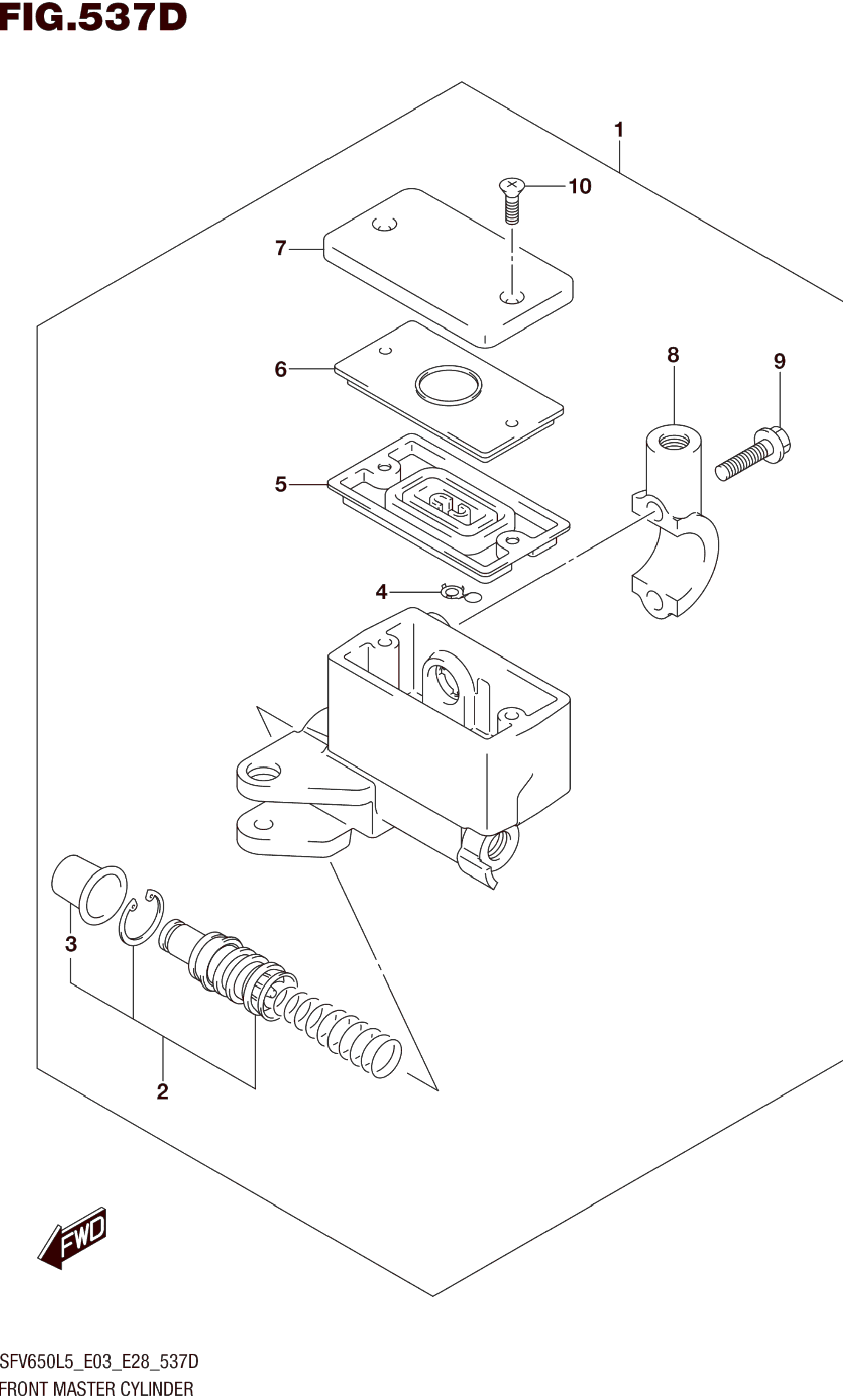 FIG.537D

1
10
7
6
8
9
5
4
3
2

FWD

SFV650L5_E03_E28_537D
FRONT MASTER CYLINDER